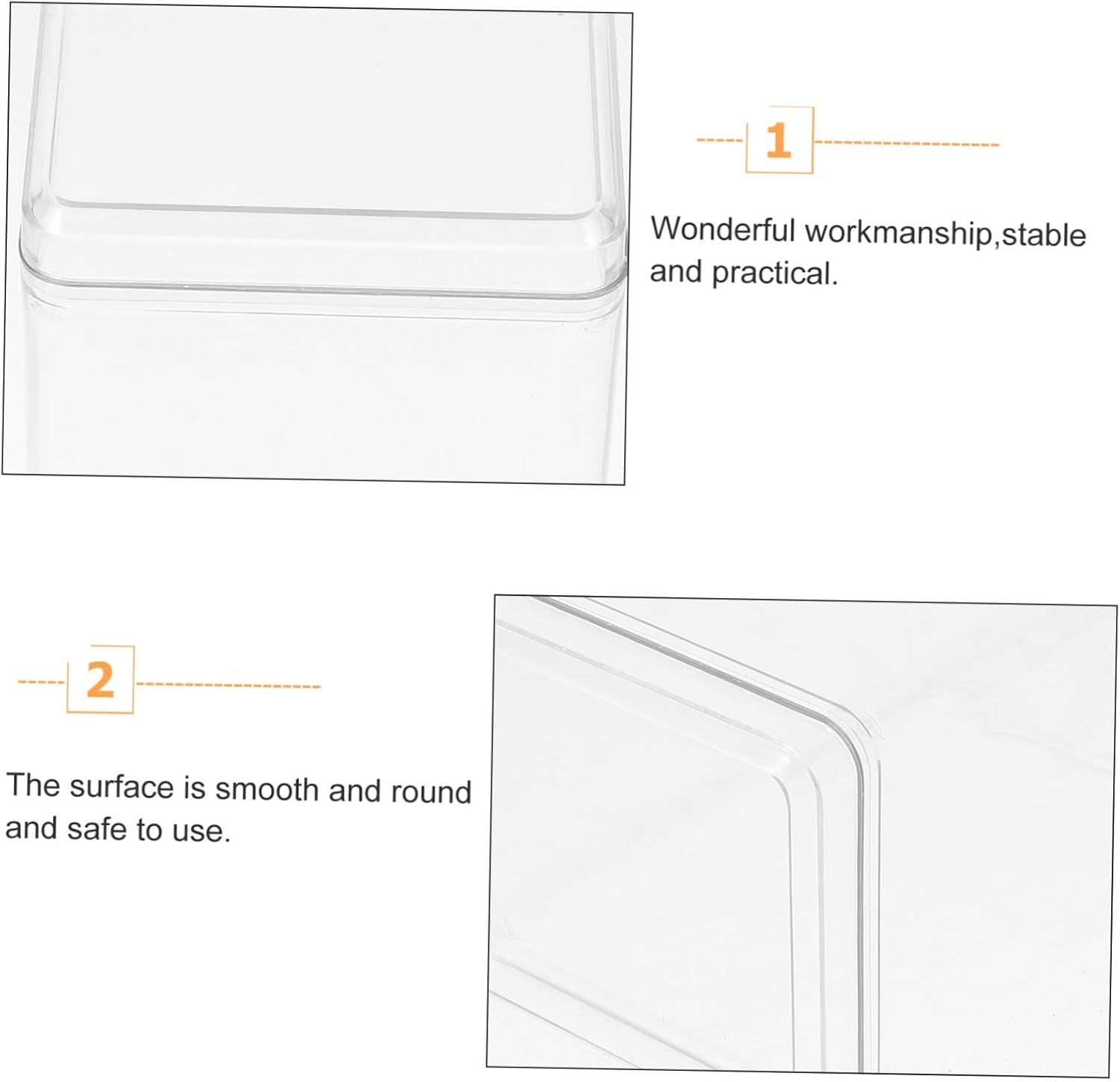 1

Wonderful workmanship,stable and practical.

2

The surface is smooth and round and safe to use.