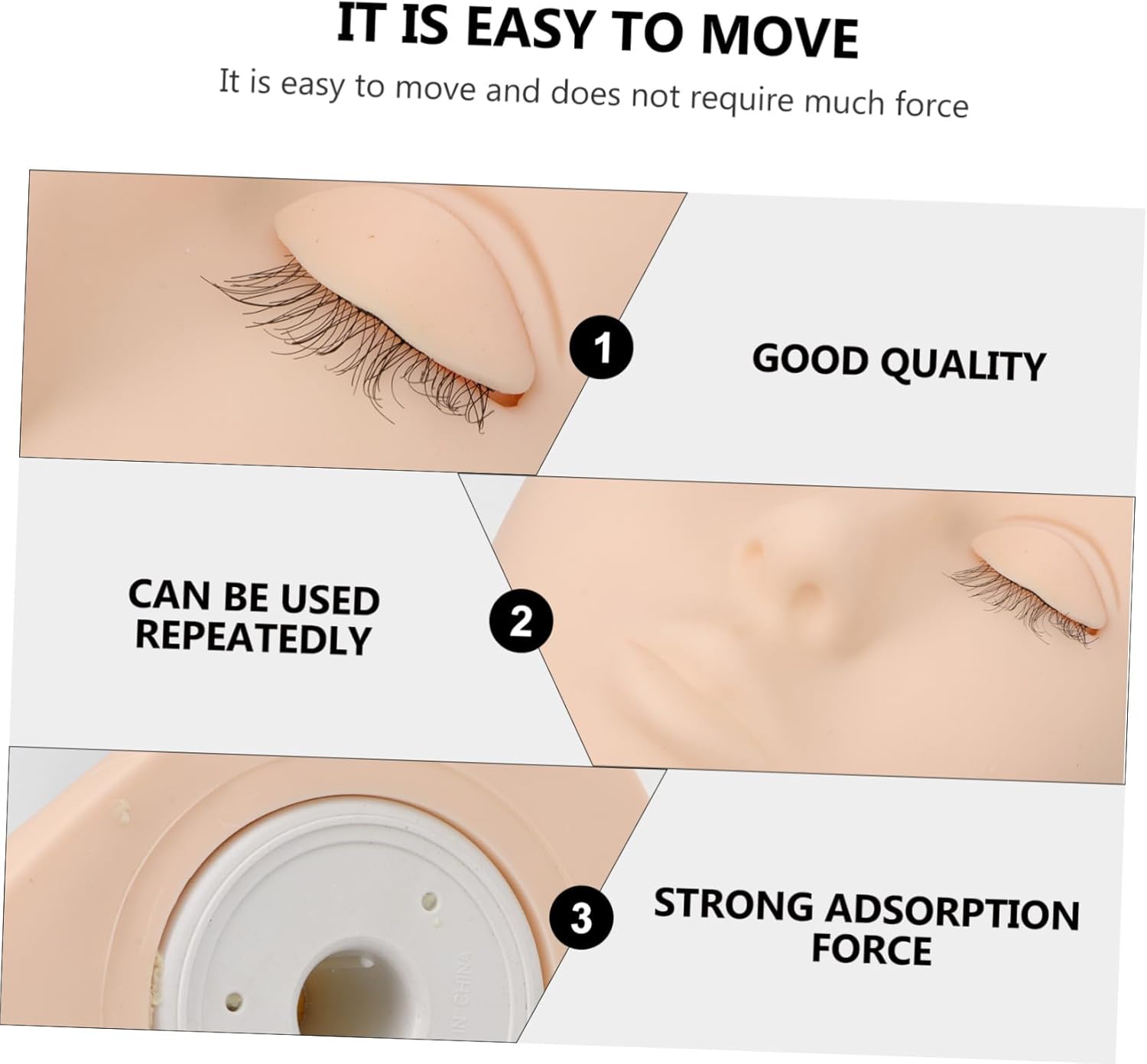 IT IS EASY TO MOVE

It is easy to move and does not require much force

1

GOOD QUALITY

CAN BE USED REPEATEDLY

2

3

STRONG ADSORPTION FORCE

IN CHINA