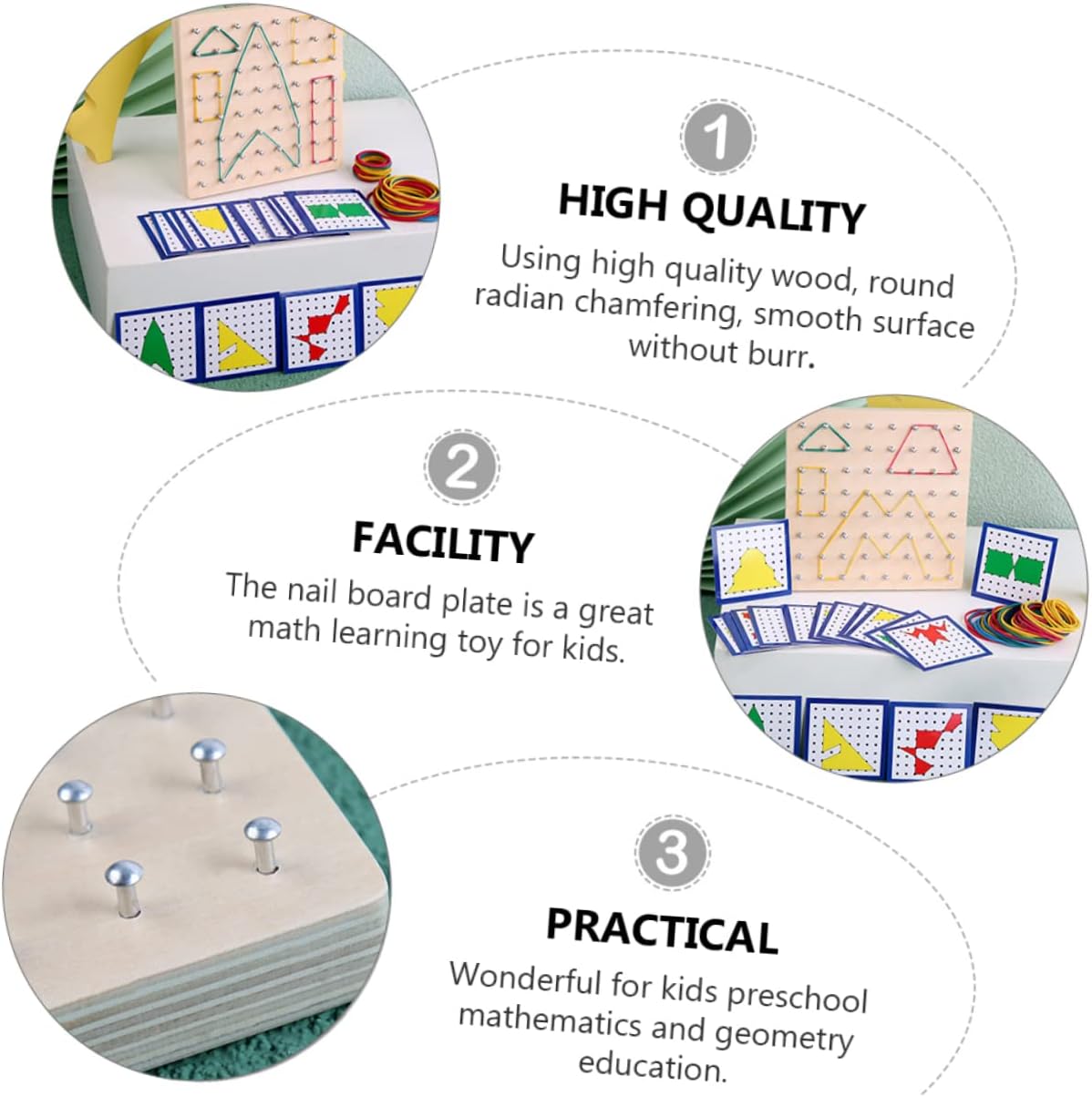 1

HIGH QUALITY

Using high quality wood, round radian chamfering, smooth surface without burr.

2

FACILITY

The nail board plate is a great math learning toy for kids.

3

PRACTICAL

Wonderful for kids preschool mathematics and geometry education.