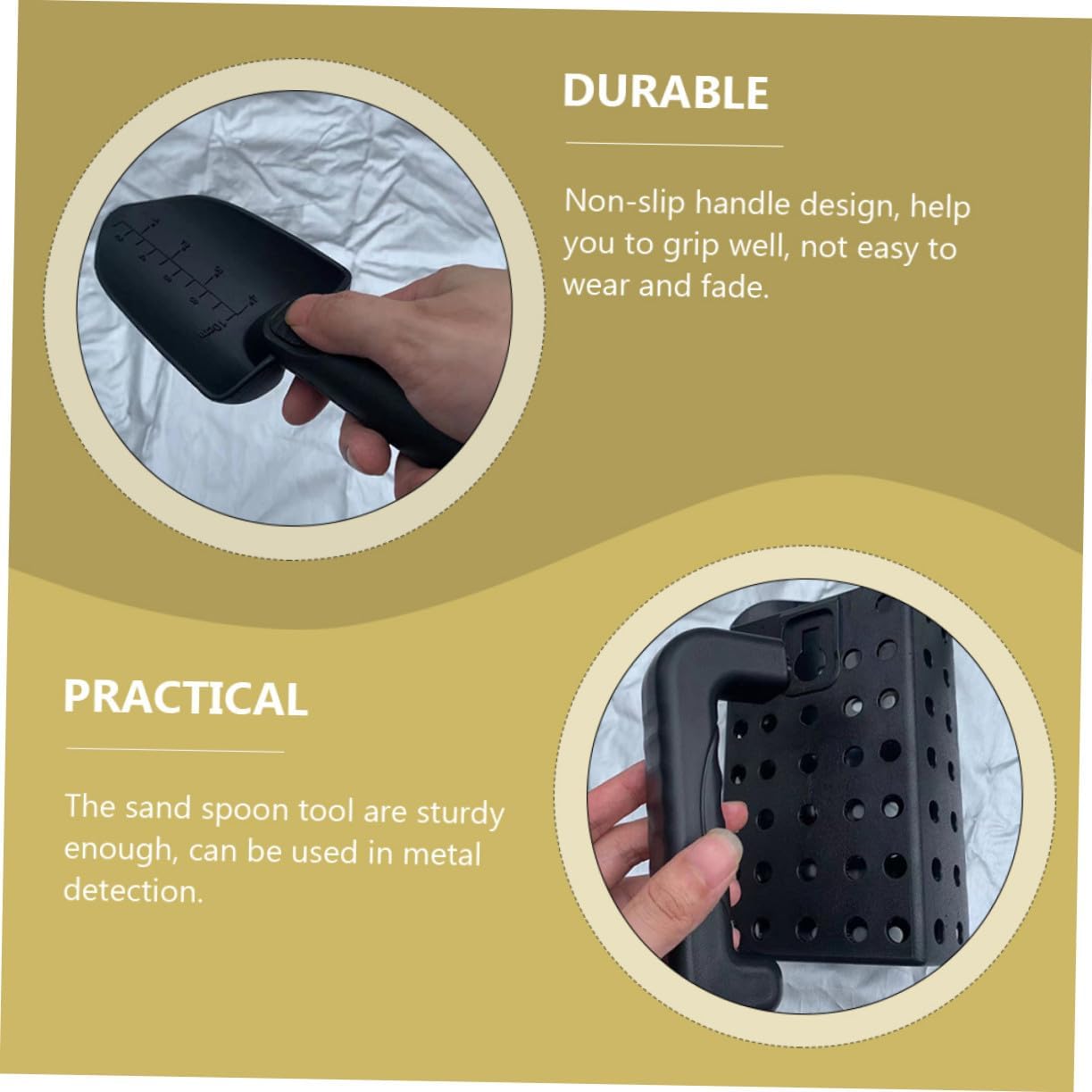 DURABLE

Non-slip handle design, help you to grip well, not easy to wear and fade.

PRACTICAL

The sand spoon tool are sturdy enough, can be used in metal detection.