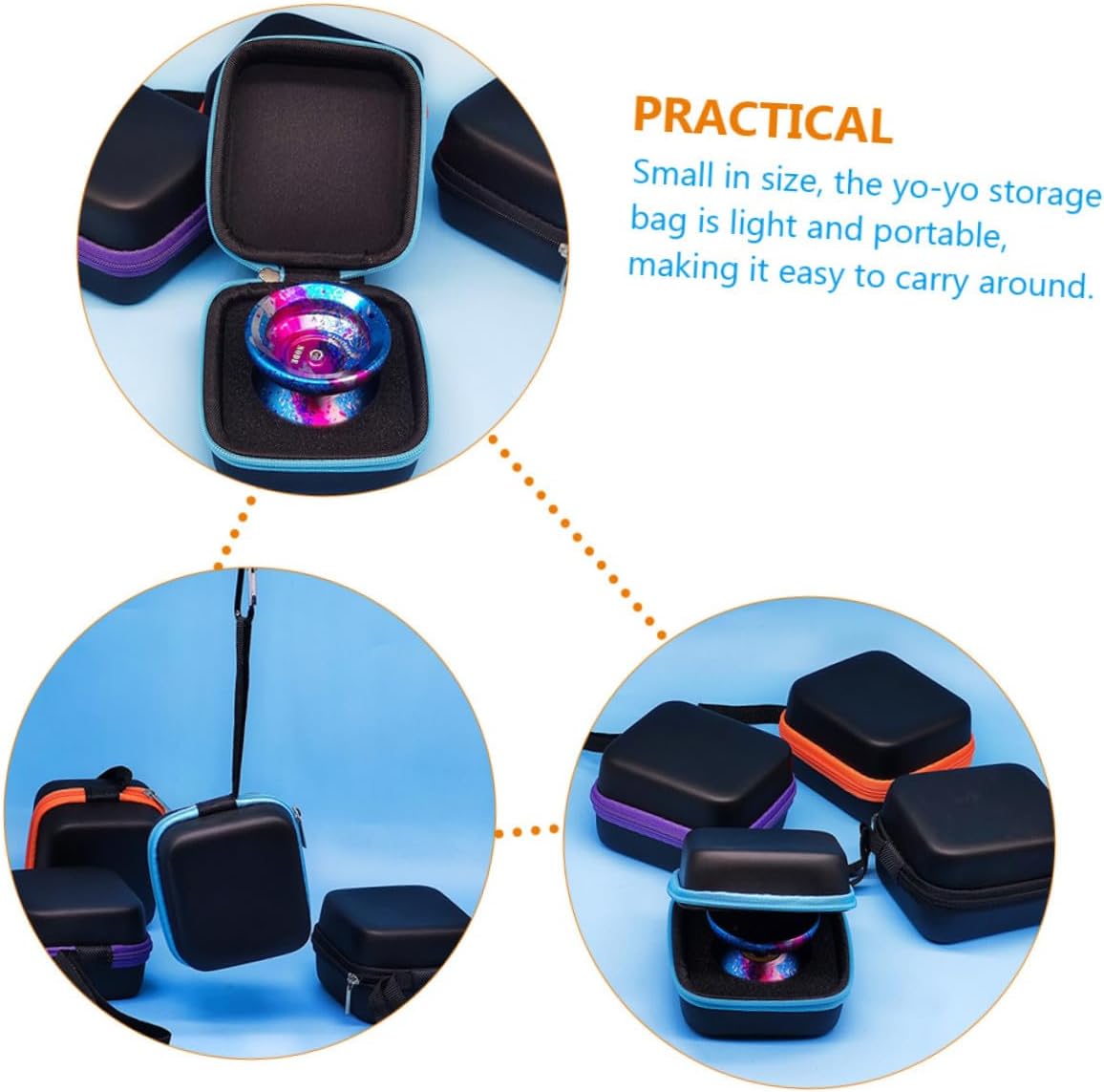 PRACTICAL

Small in size, the yo-yo storage bag is light and portable, making it easy to carry around.