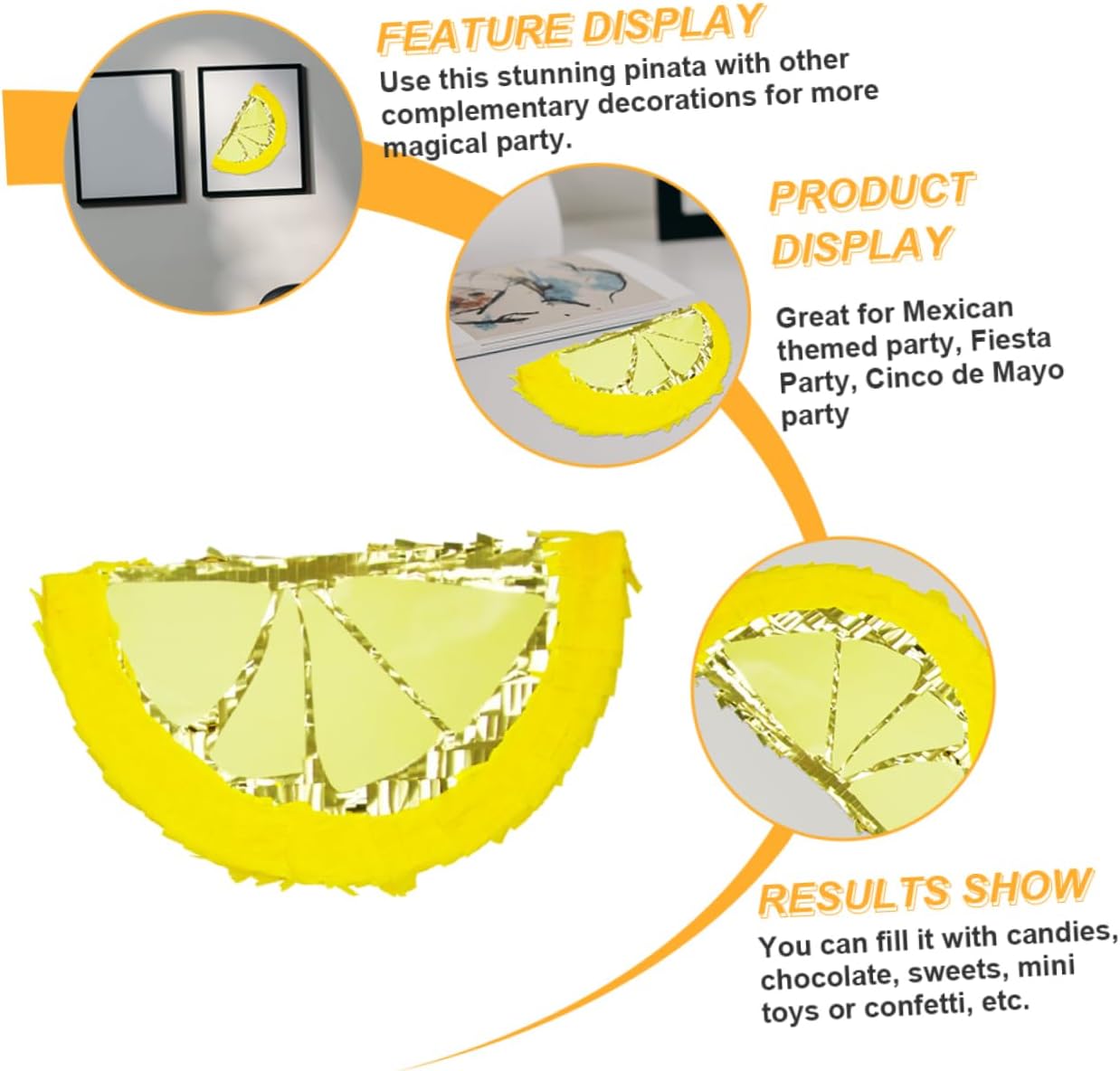 FEATURE DISPLAY
Use this stunning pinata with other complementary decorations for more magical party.

PRODUCT DISPLAY
Great for Mexican themed party, Fiesta Party, Cinco de Mayo party

RESULTS SHOW
You can fill it with candies, chocolate, sweets, mini toys or confetti, etc.