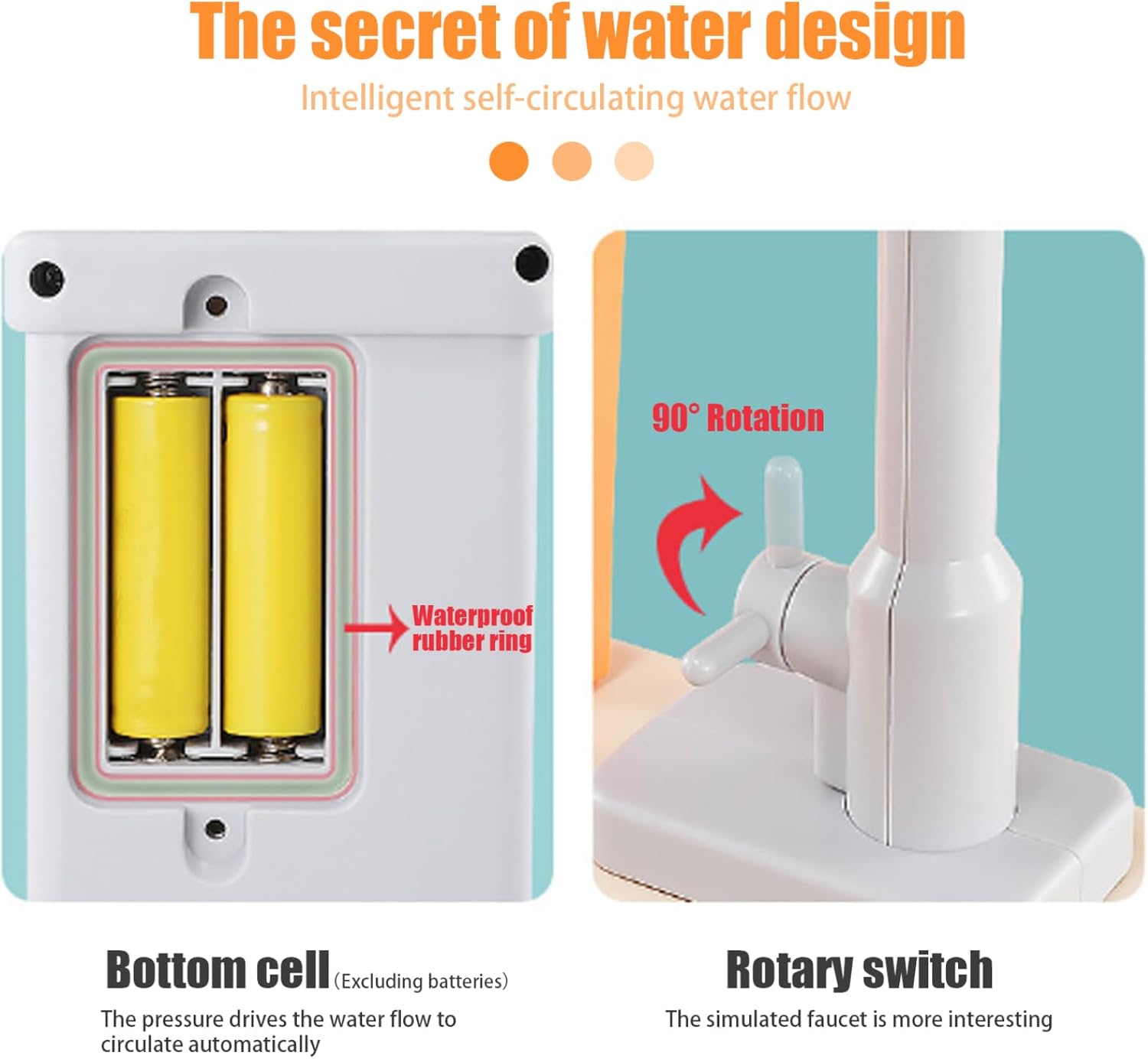 The secret of water design

Intelligent self-circulating water flow

Waterproof rubber ring

90° Rotation

Bottom cell (Excluding batteries)

The pressure drives the water flow to circulate automatically

Rotary switch

The simulated faucet is more interesting