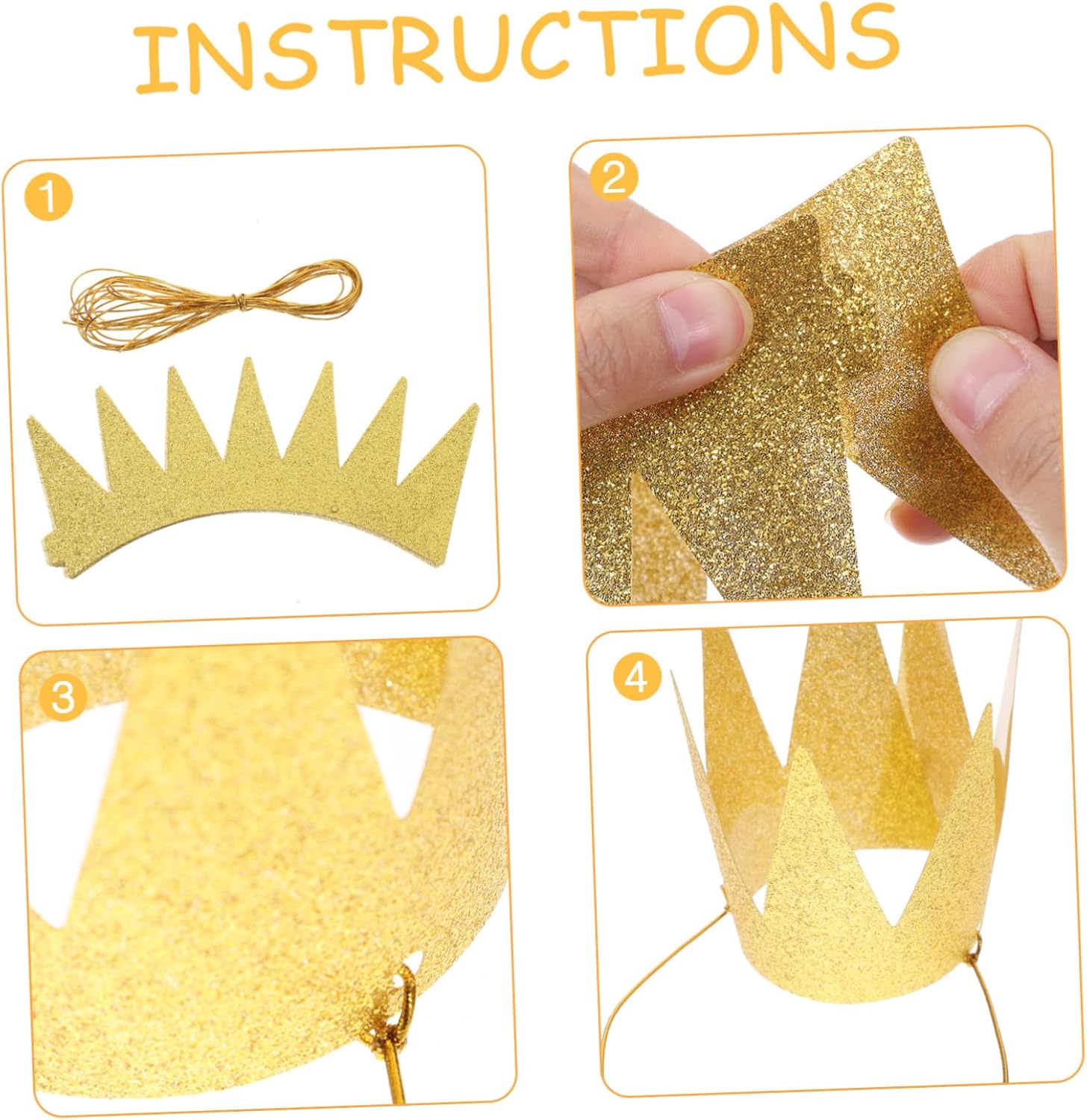 INSTRUCTIONS

1

2

3

4