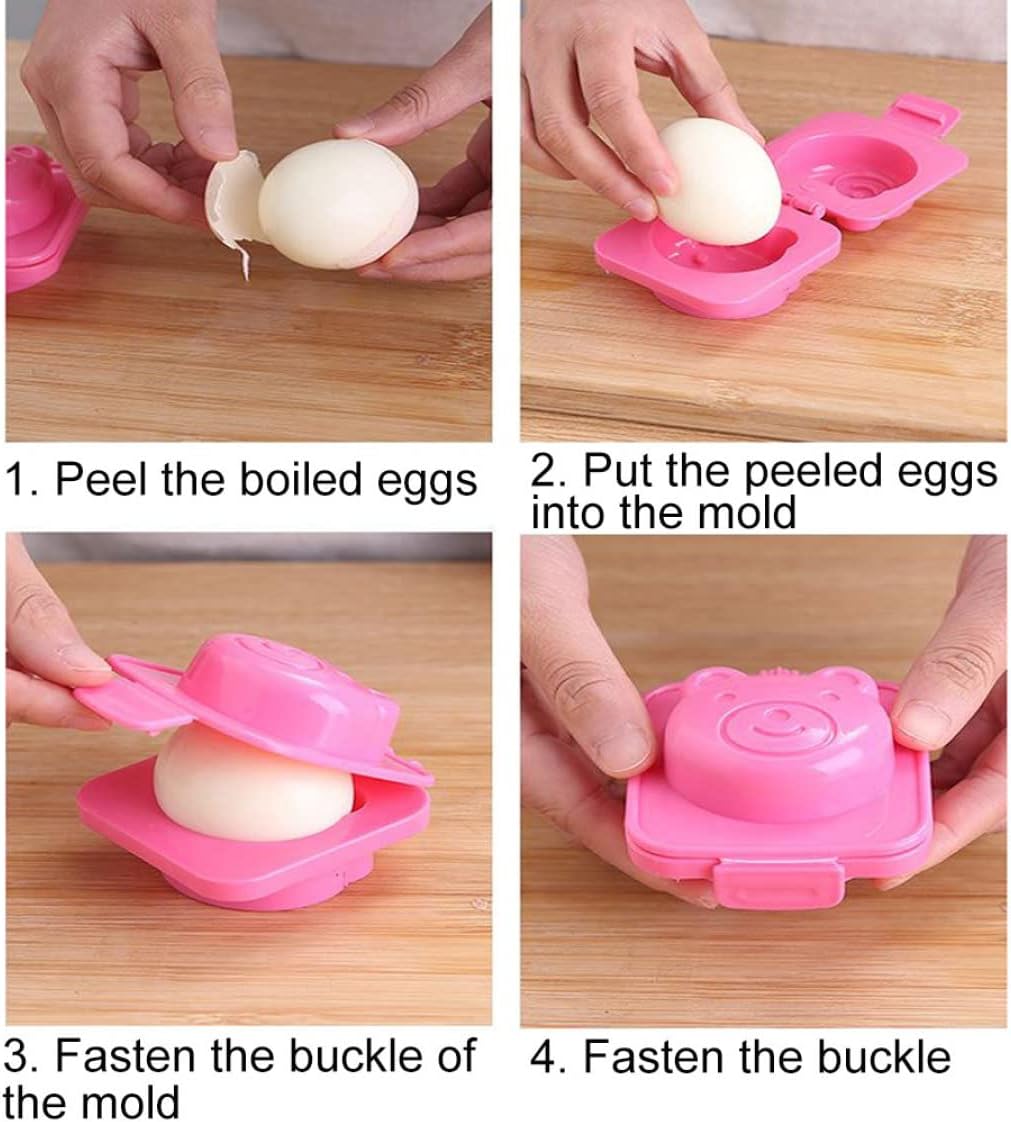 1. Peel the boiled eggs

2. Put the peeled eggs into the mold

3. Fasten the buckle of the mold

4. Fasten the buckle