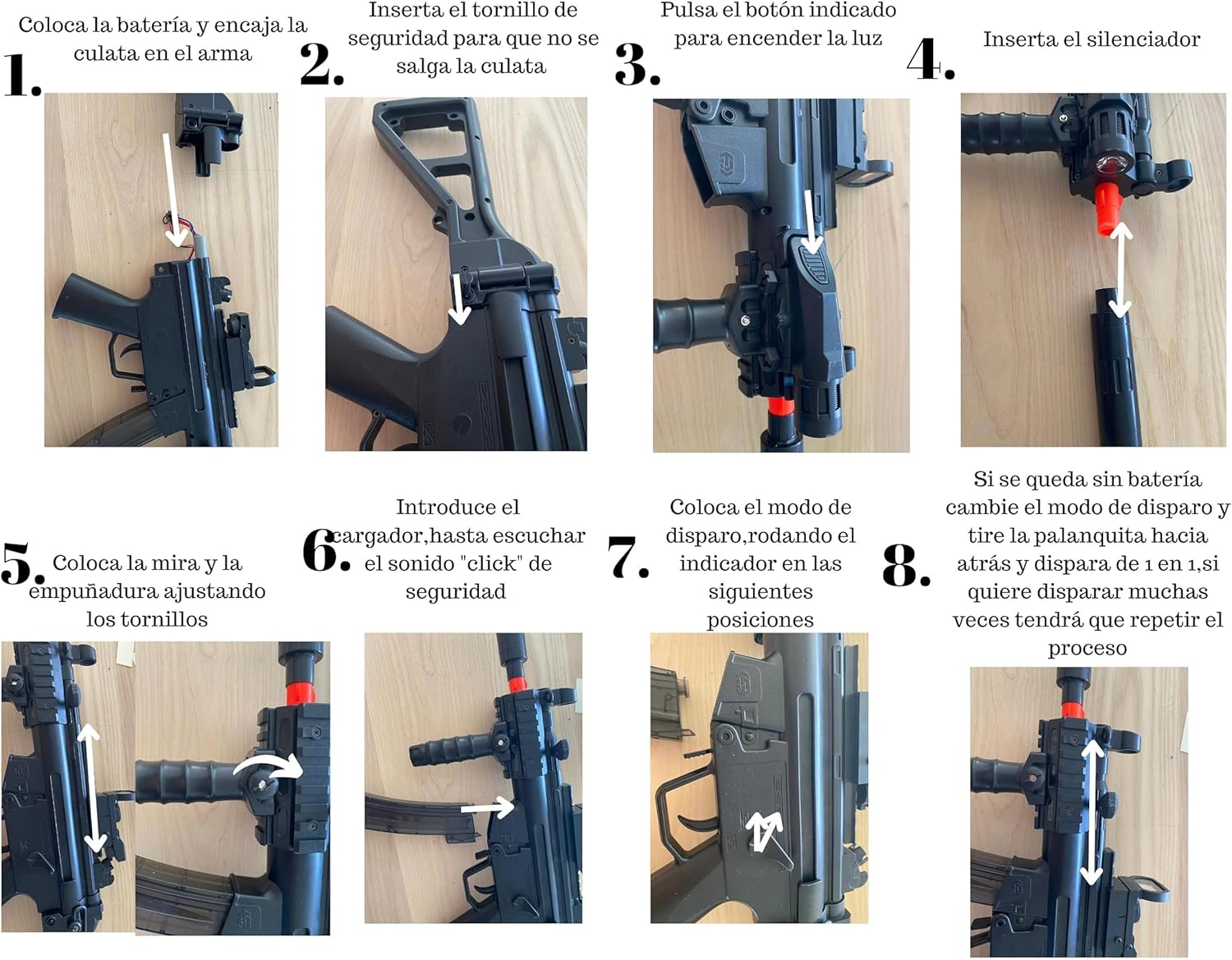 1. Coloca la batería y encaja la culata en el arma

2. Inserta el tornillo de seguridad para que no se salga la culata

3. Pulsa el botón indicado para encender la luz

4. Inserta el silenciador

5. Coloca la mira y la empuñadura ajustando los tornillos

6. Introduce el cargador,hasta escuchar el sonido "click" de seguridad

7. Coloca el modo de disparo,rodando el indicador en las siguientes posiciones

8. Si se queda sin batería cambie el modo de disparo y tire la palanquita hacia atrás y dispara de 1 en 1,si quiere disparar muchas veces tendrá que repetir el proceso