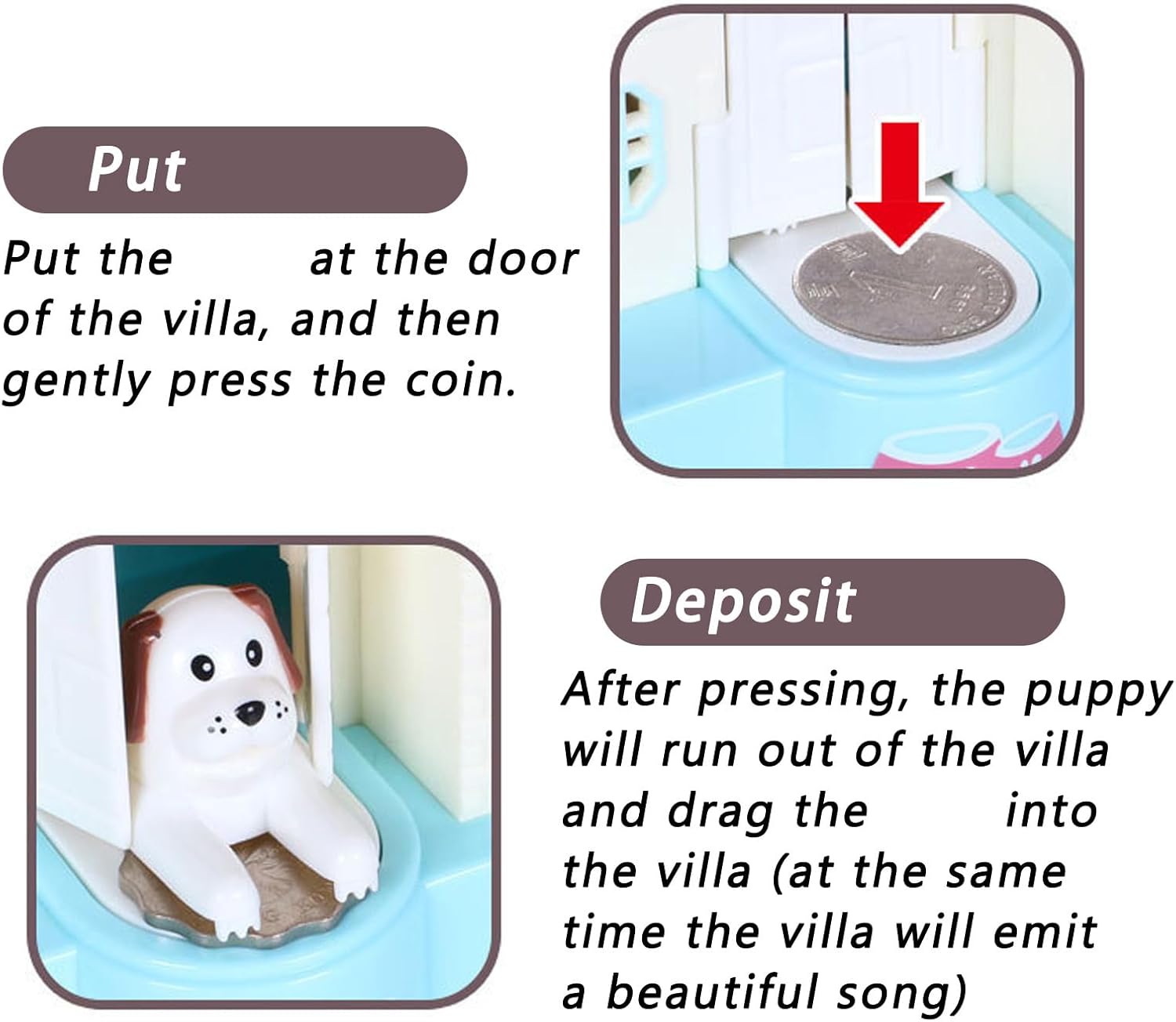 Put

Put the at the door of the villa, and then gently press the coin.

Deposit

After pressing, the puppy will run out of the villa and drag the into the villa (at the same time the villa will emit a beautiful song)