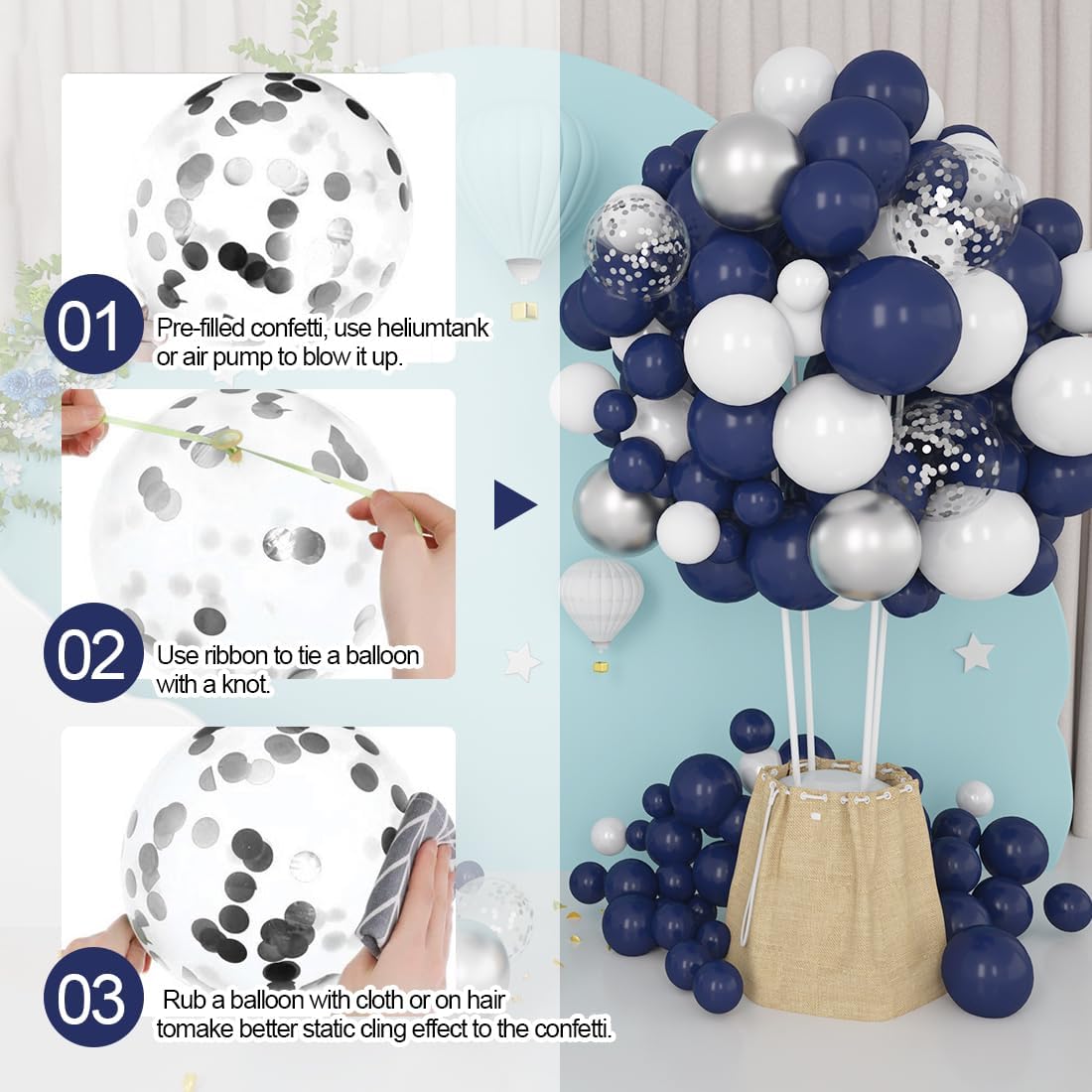 01
Pre-filled confetti, use heliumtank or air pump to blow it up.

02
Use ribbon to tie a balloon with a knot.

03
Rub a balloon with cloth or on hair tomake better static cling effect to the confetti.