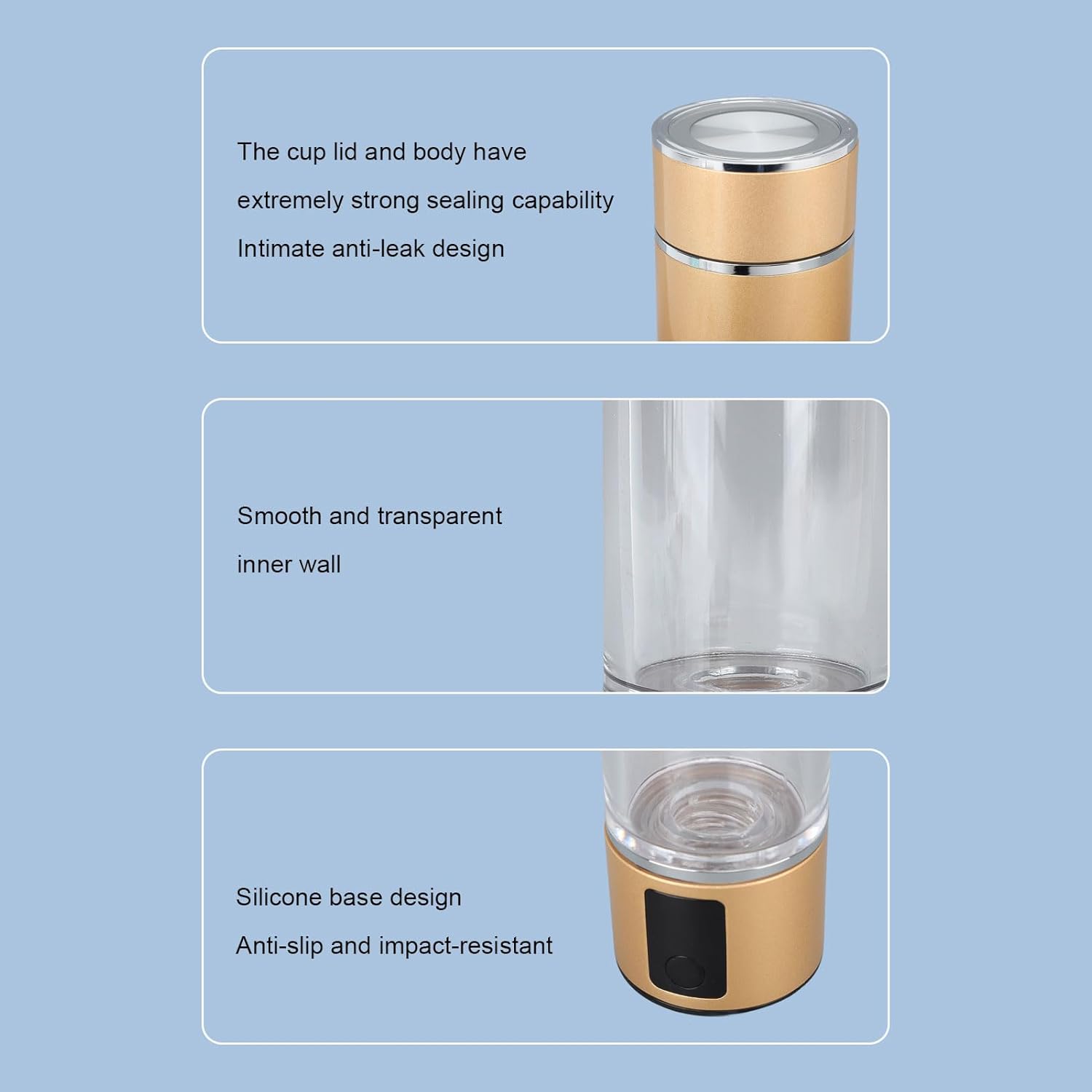 The cup lid and body have extremely strong sealing capability
Intimate anti-leak design

Smooth and transparent inner wall

Silicone base design
Anti-slip and impact-resistant