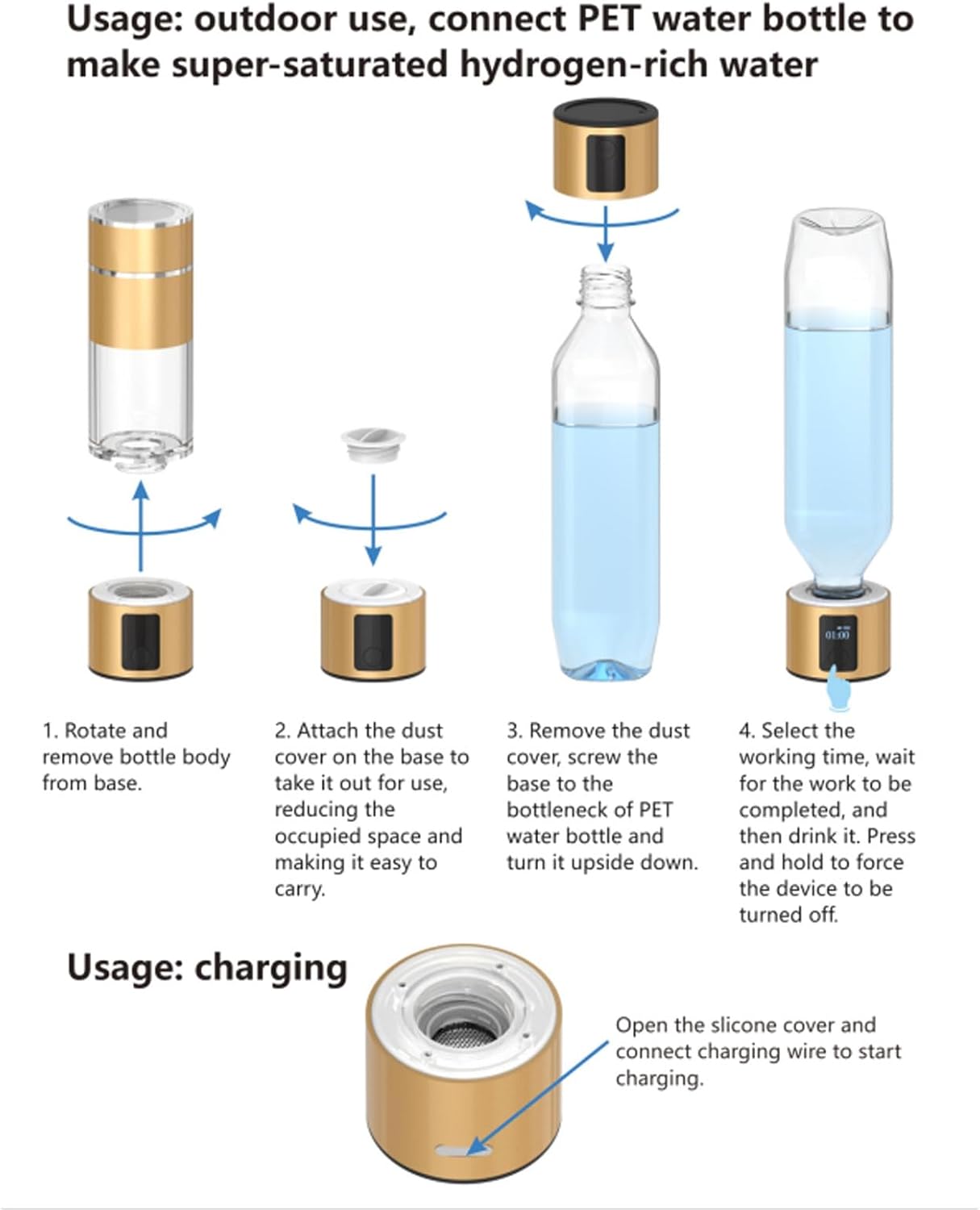 Usage: outdoor use, connect PET water bottle to make super-saturated hydrogen-rich water

01:00

1. Rotate and remove bottle body from base.

2. Attach the dust cover on the base to take it out for use, reducing the occupied space and making it easy to carry.

3. Remove the dust cover, screw the base to the bottleneck of PET water bottle and turn it upside down.

4. Select the working time, wait for the work to be completed, and then drink it. Press and hold to force the device to be turned off.

Usage: charging

Open the slicone cover and connect charging wire to start charging.