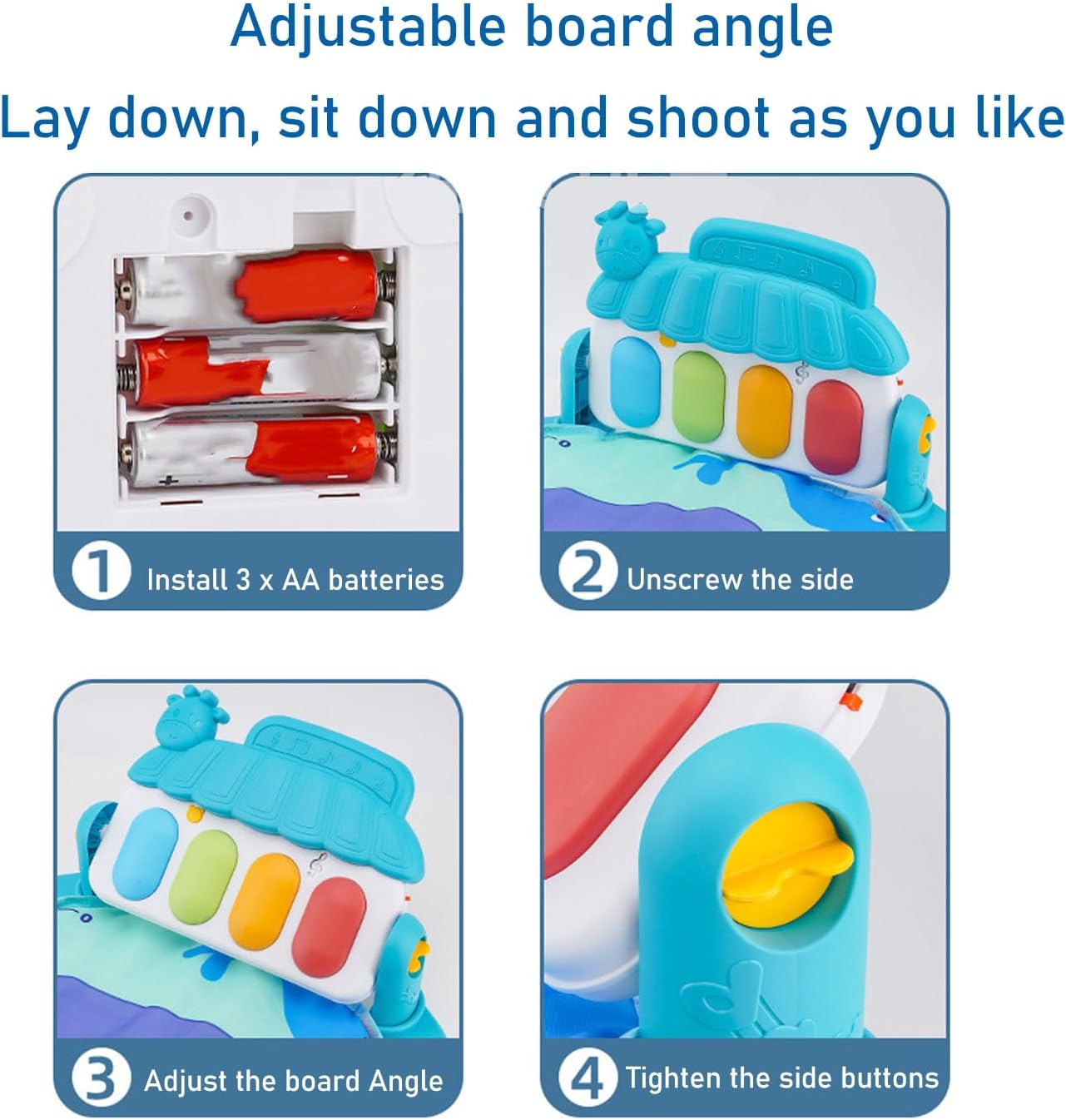 Adjustable board angle

Lay down, sit down and shoot as you like

1 Install 3 x AA batteries

2 Unscrew the side

3 Adjust the board Angle

4 Tighten the side buttons