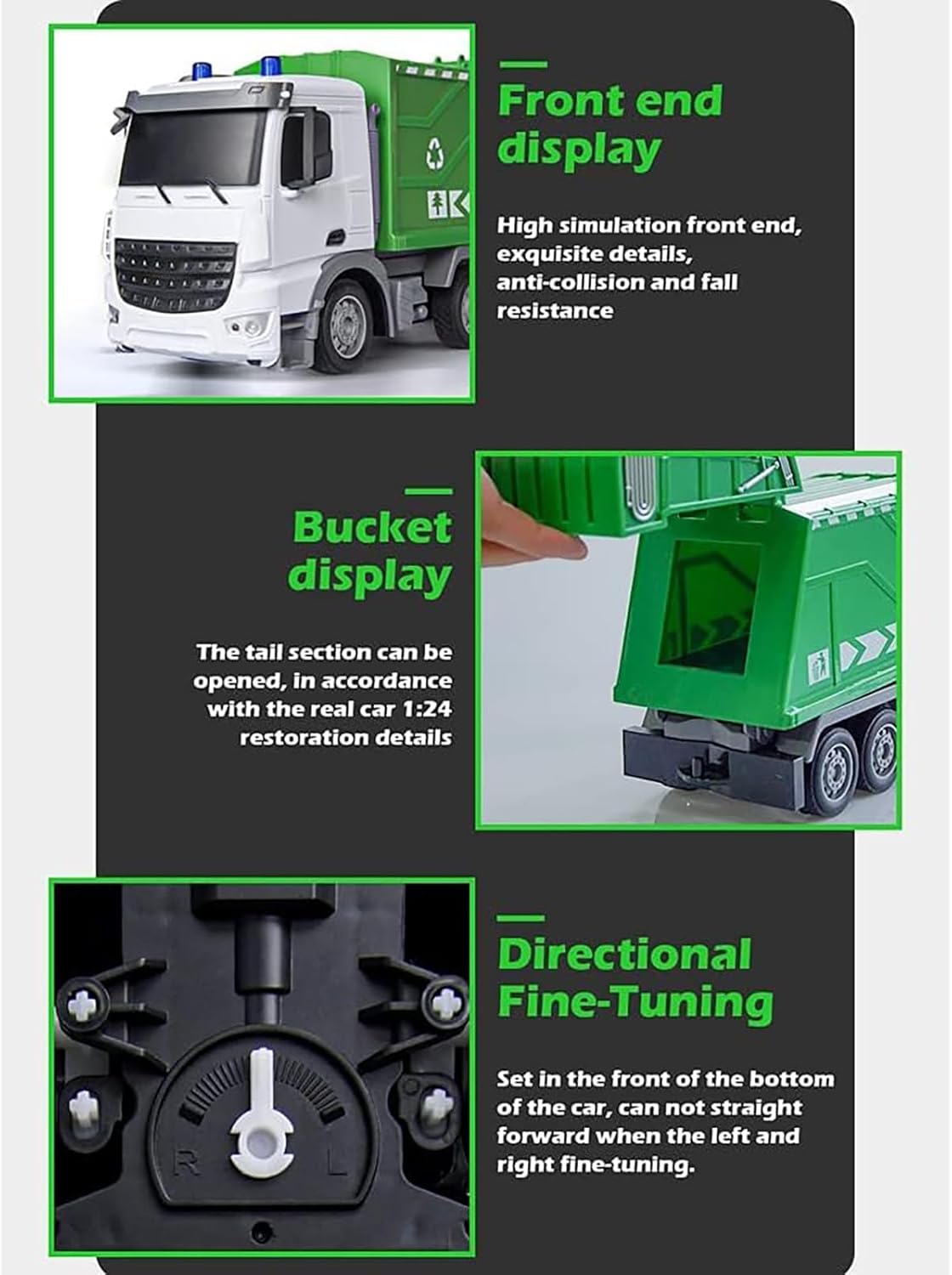 Front end display

High simulation front end, exquisite details, anti-collision and fall resistance

Bucket display

The tail section can be opened, in accordance with the real car 1:24 restoration details

Directional Fine-Tuning

Set in the front of the bottom of the car, can not straight forward when the left and right fine-tuning.

R L