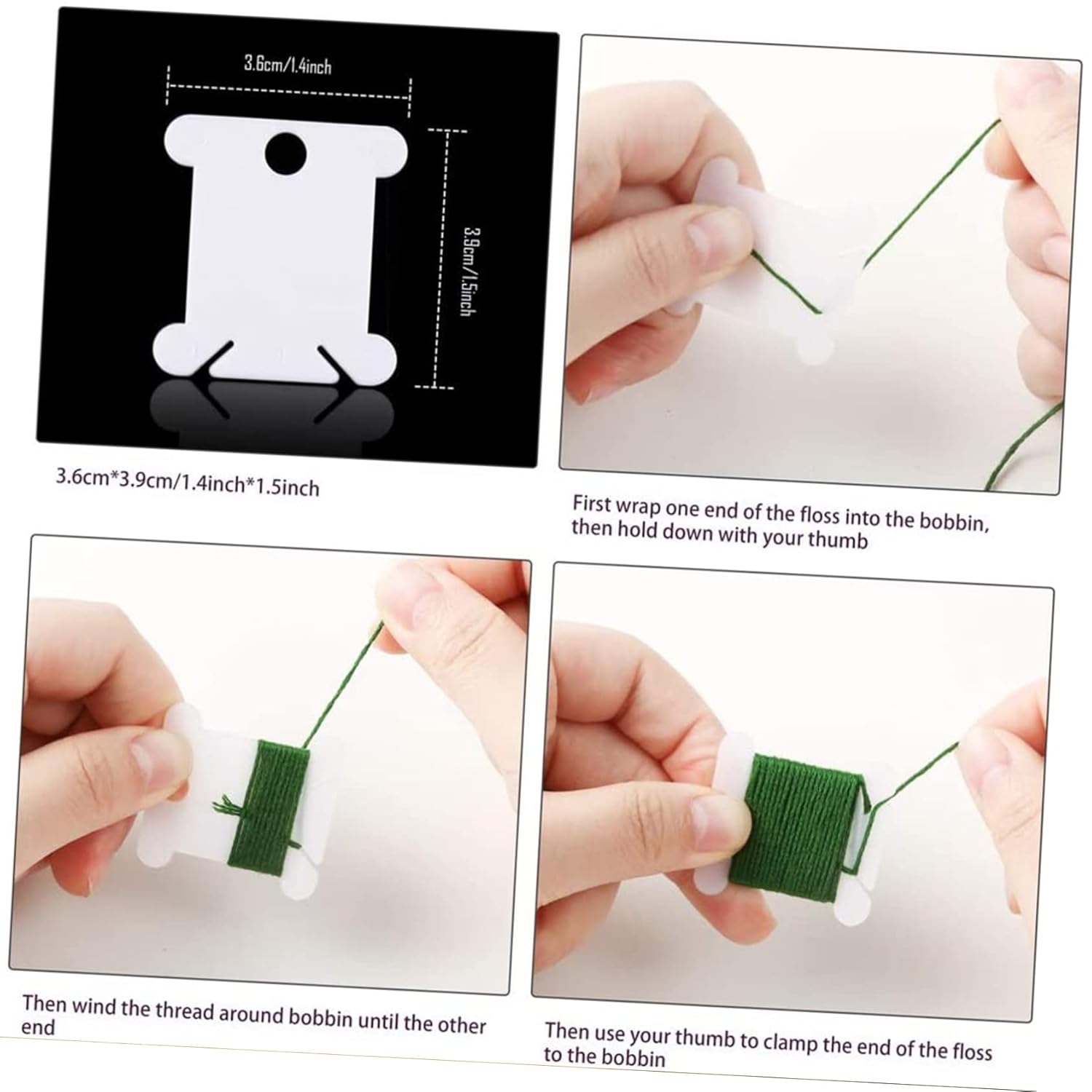 3.6cm/1.4inch

3.9cm/1.5inch

3.6cm*3.9cm/1.4inch*1.5inch

First wrap one end of the floss into the bobbin, then hold down with your thumb

Then wind the thread around bobbin until the other end

Then use your thumb to clamp the end of the floss to the bobbin