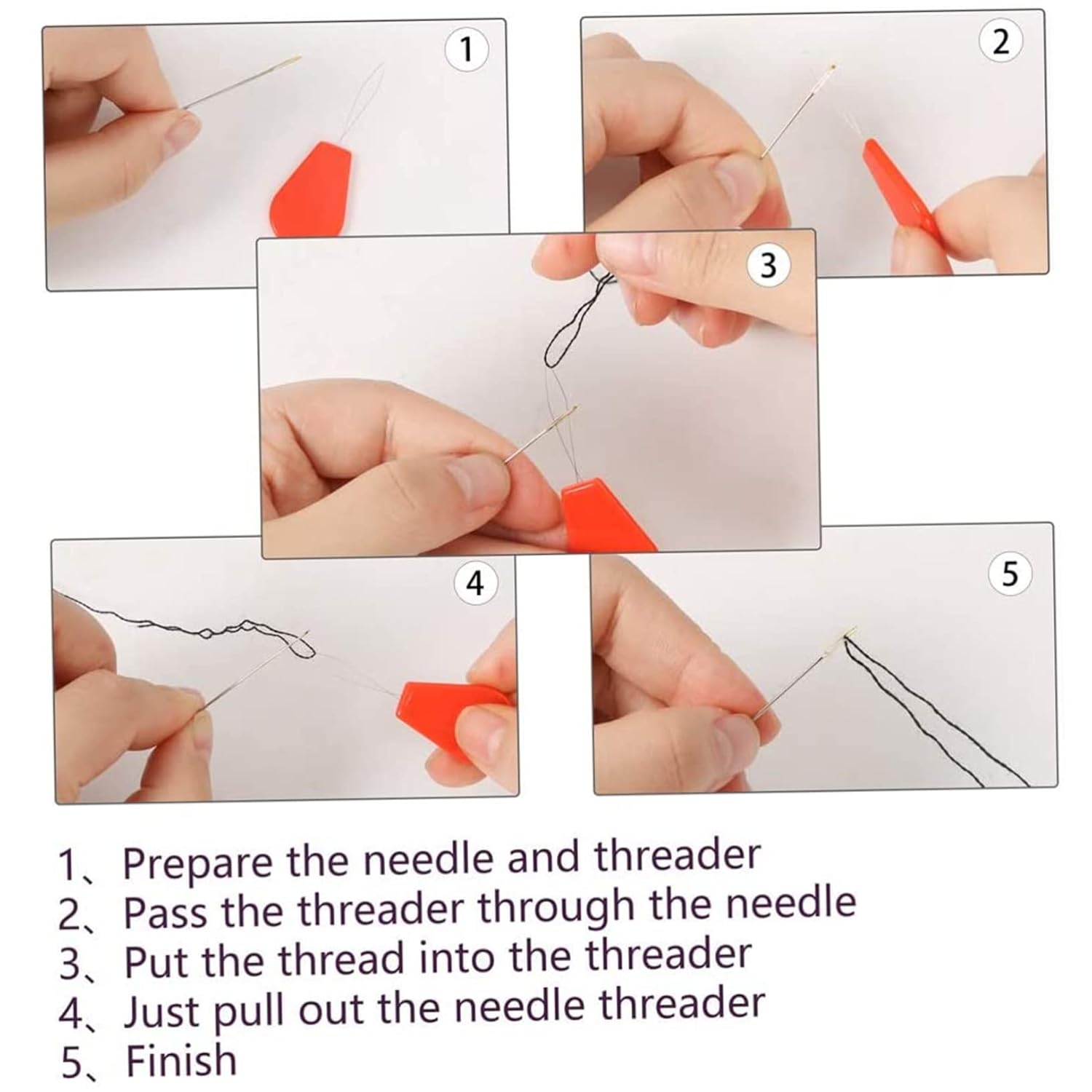 1

2

3

4

5

1、Prepare the needle and threader
2、Pass the threader through the needle
3、Put the thread into the threader
4、Just pull out the needle threader
5、Finish