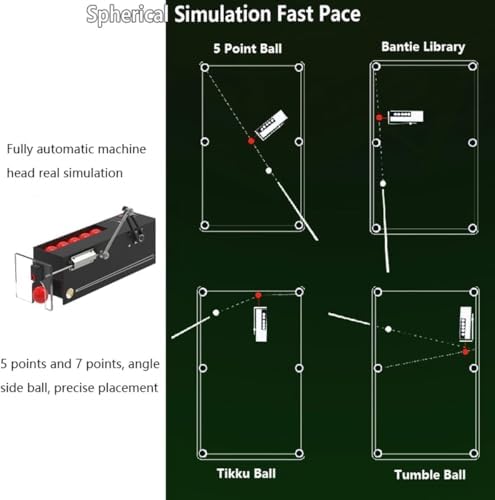 Spherical Simulation Fast Pace

Fully automatic machine head real simulation

5 points and 7 points, angle side ball, precise placement

5 Point Ball

Bantie Library

Tikku Ball

Tumble Ball