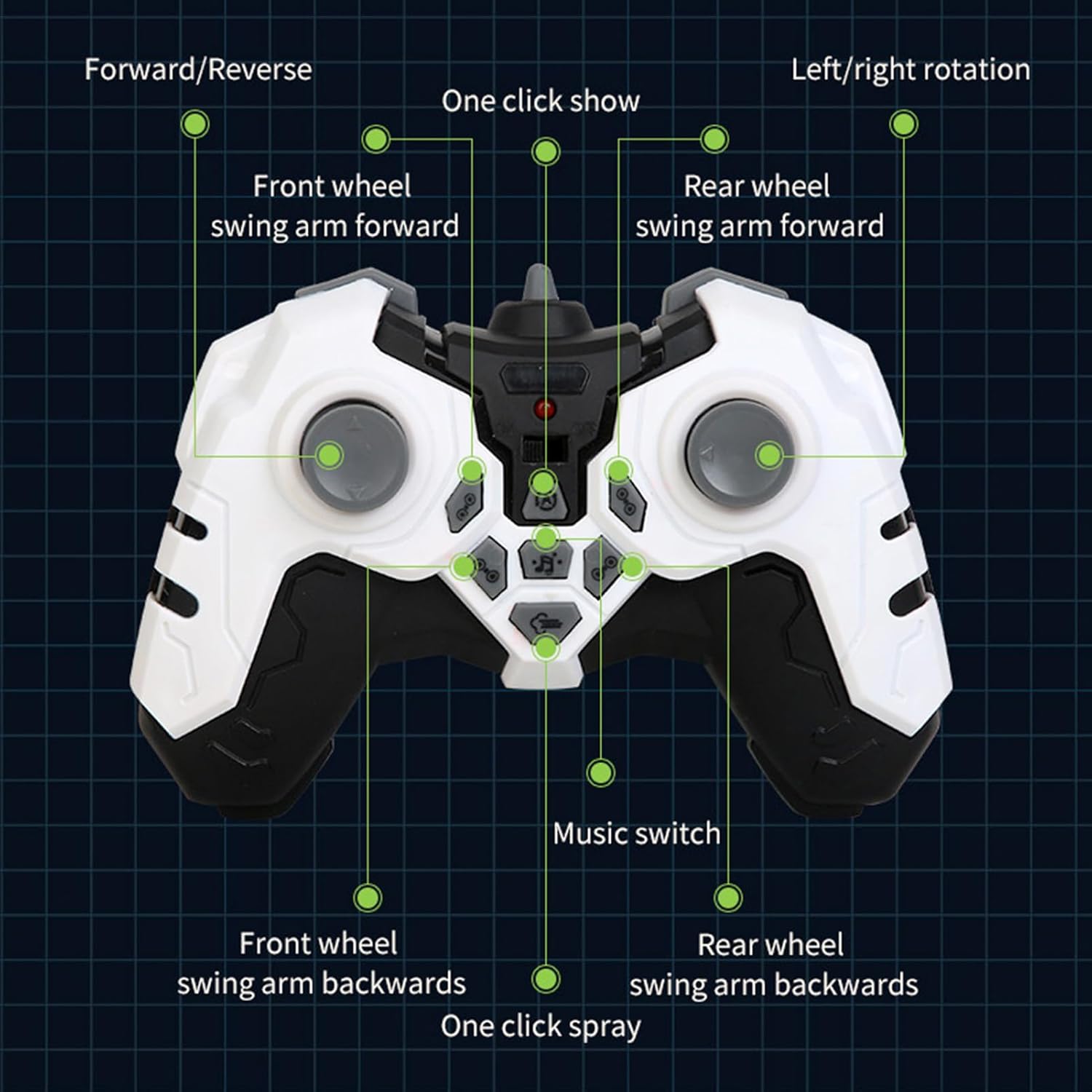 Forward/Reverse

One click show

Left/right rotation

Front wheel swing arm forward

Rear wheel swing arm forward

Music switch

Front wheel swing arm backwards

Rear wheel swing arm backwards

One click spray