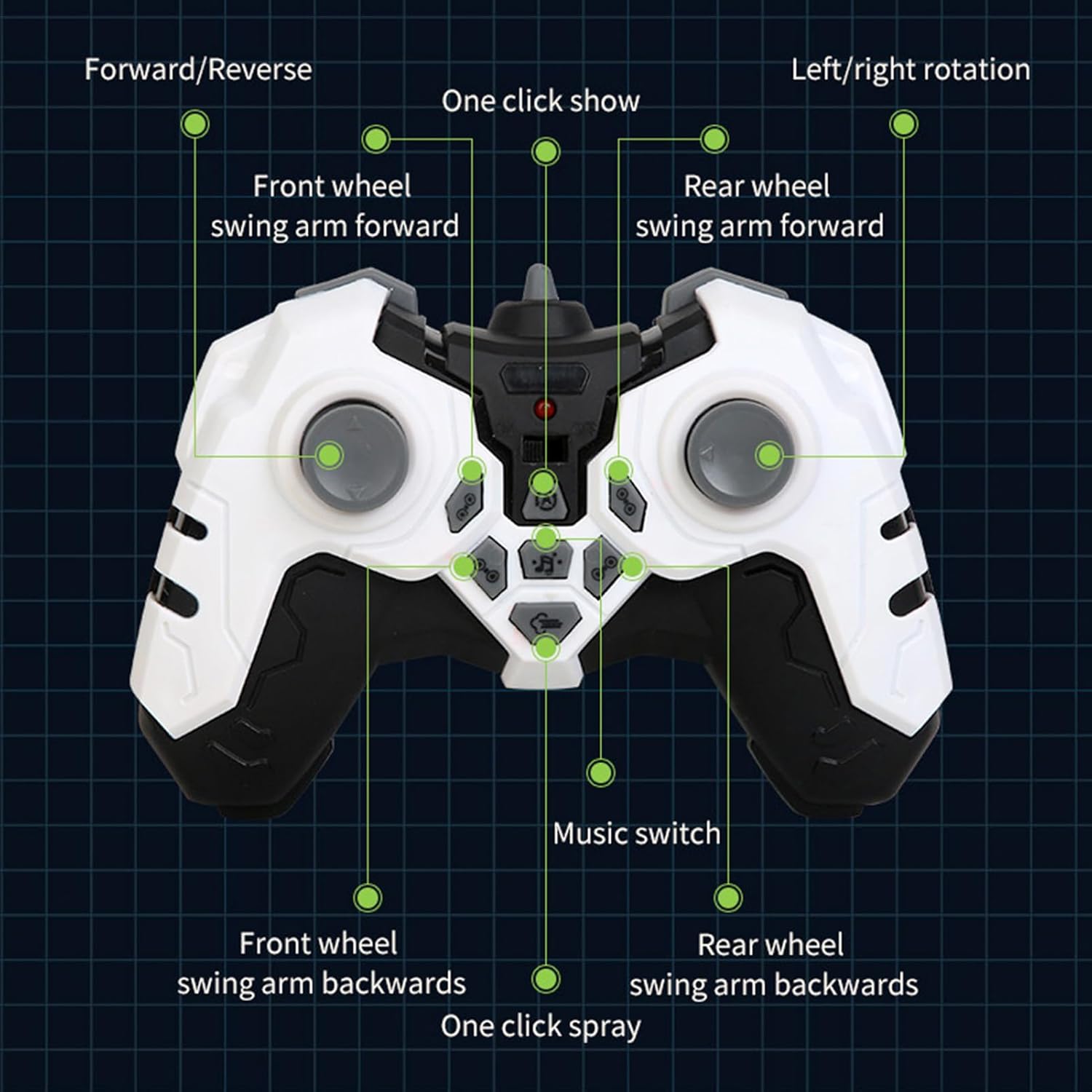 Forward/Reverse

One click show

Left/right rotation

Front wheel swing arm forward

Rear wheel swing arm forward

Music switch

Front wheel swing arm backwards

Rear wheel swing arm backwards

One click spray