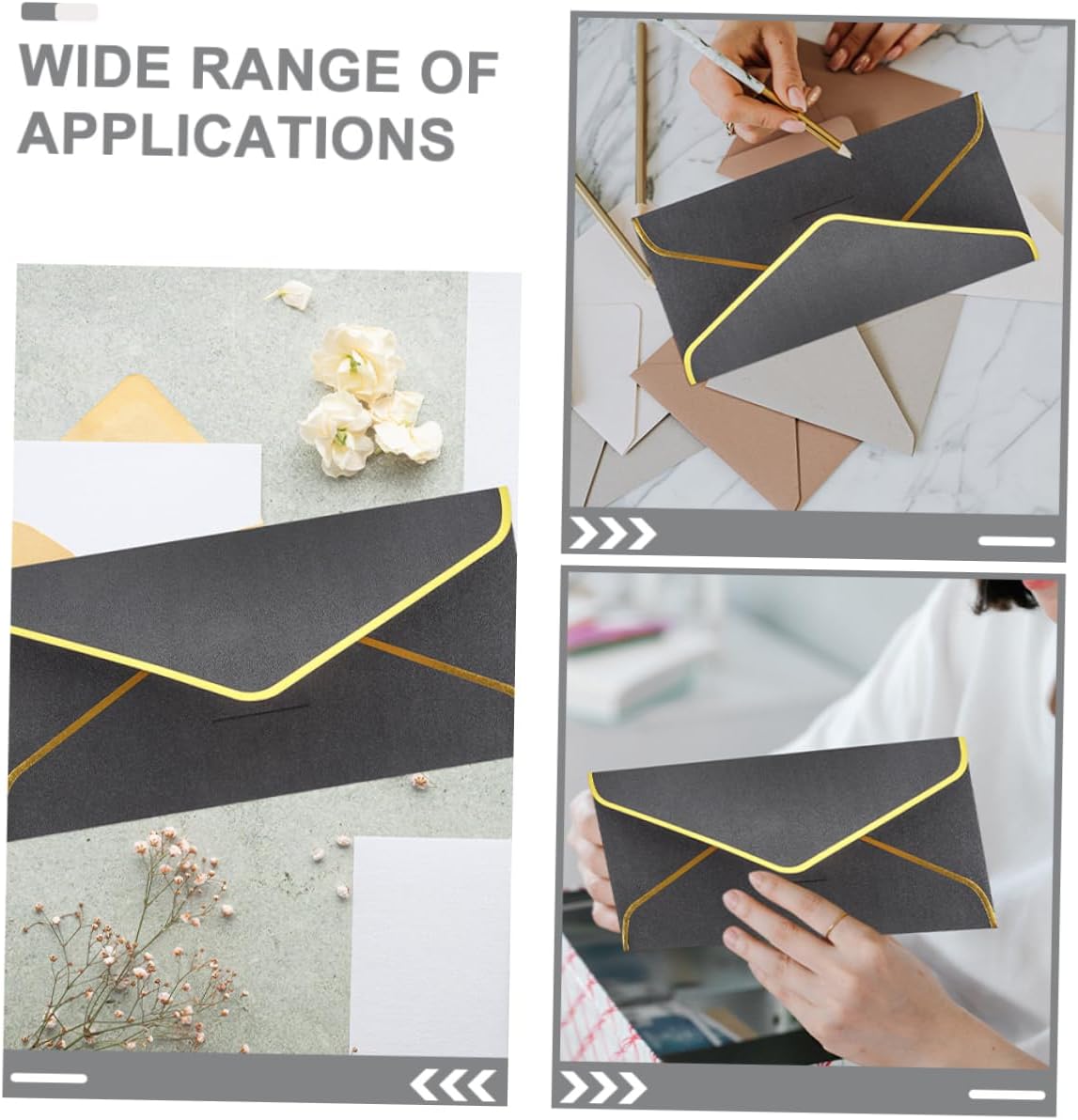 WIDE RANGE OF APPLICATIONS