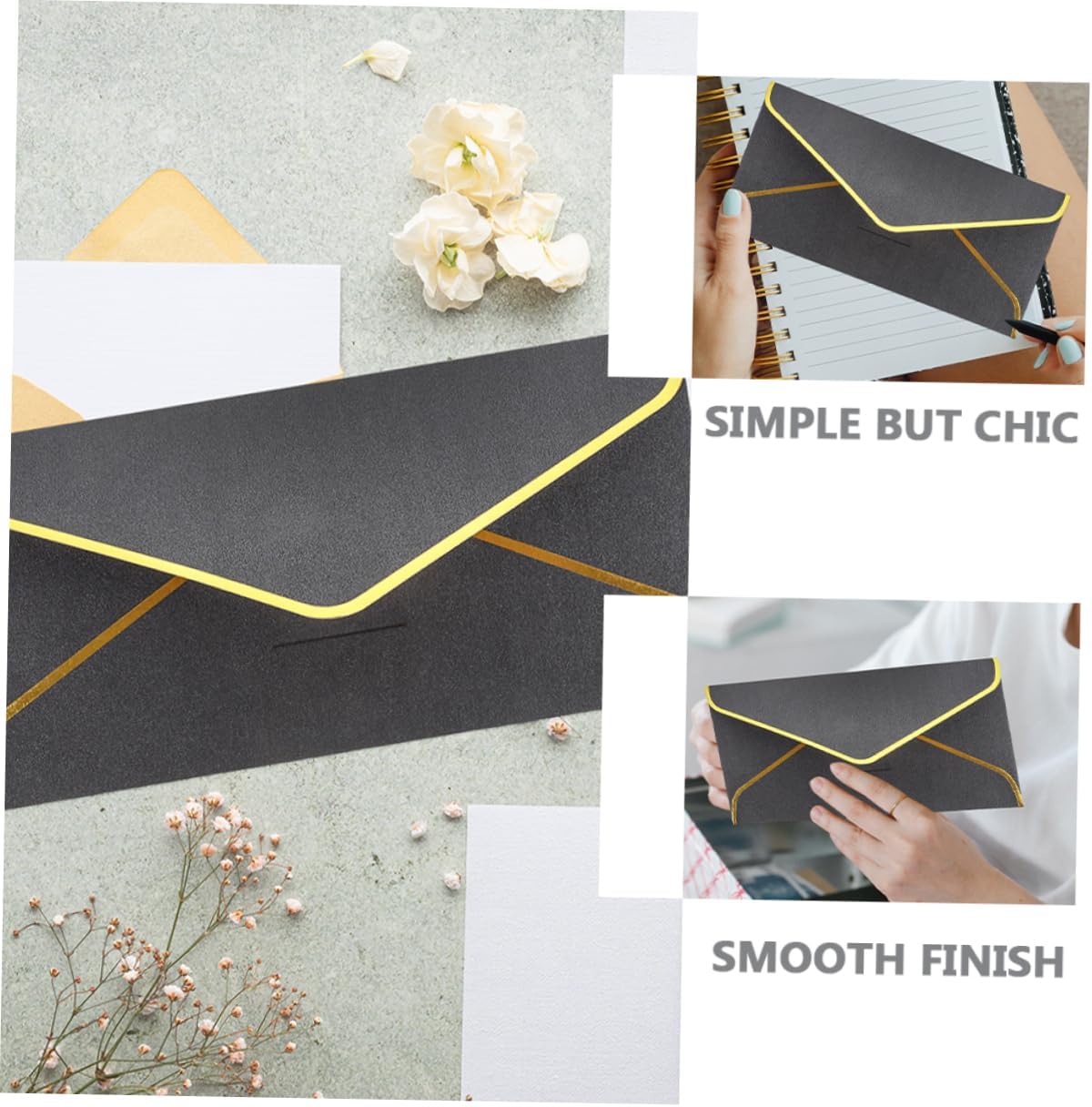 SIMPLE BUT CHIC

SMOOTH FINISH