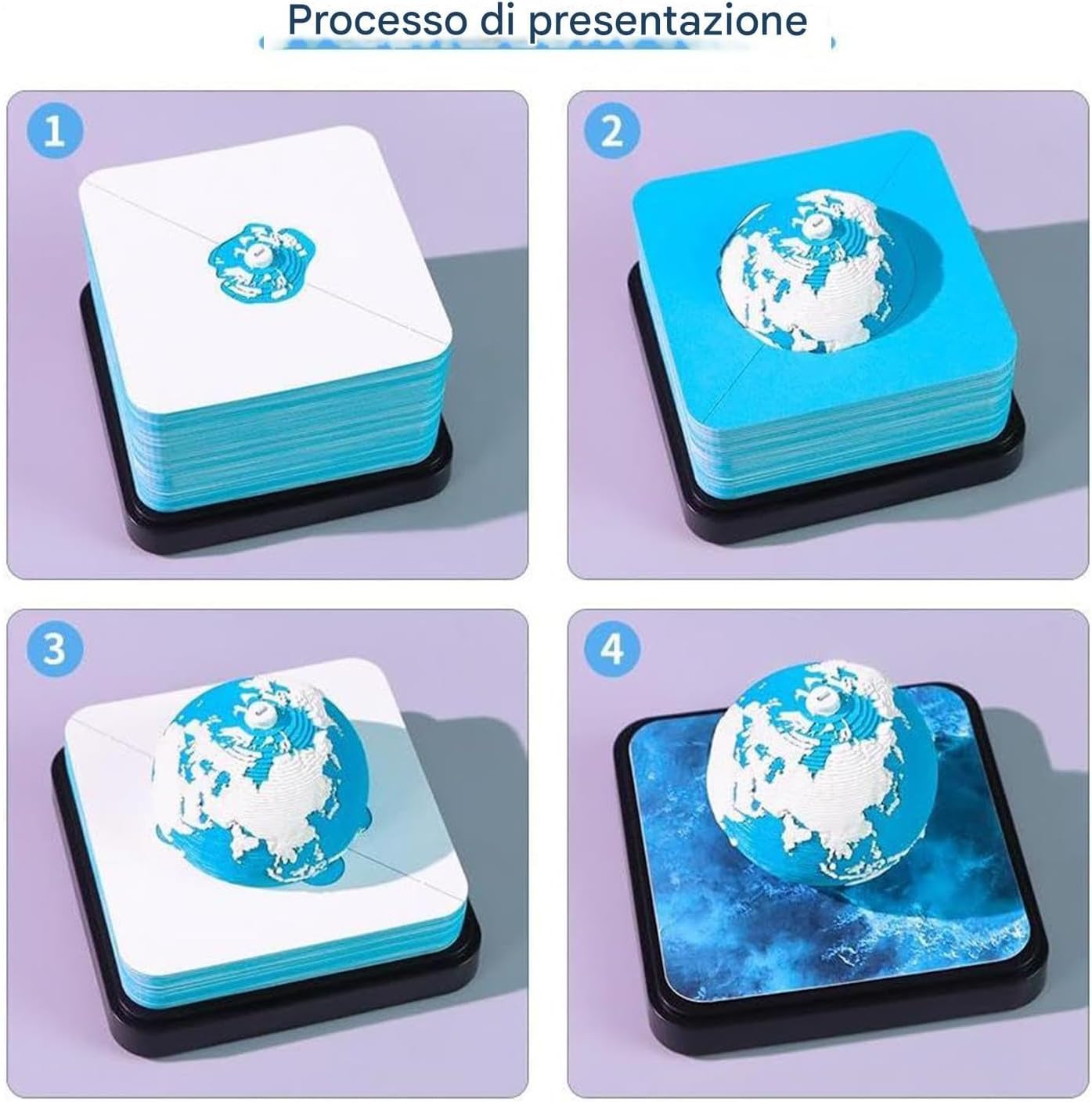 Processo di presentazione

1

2

3

4