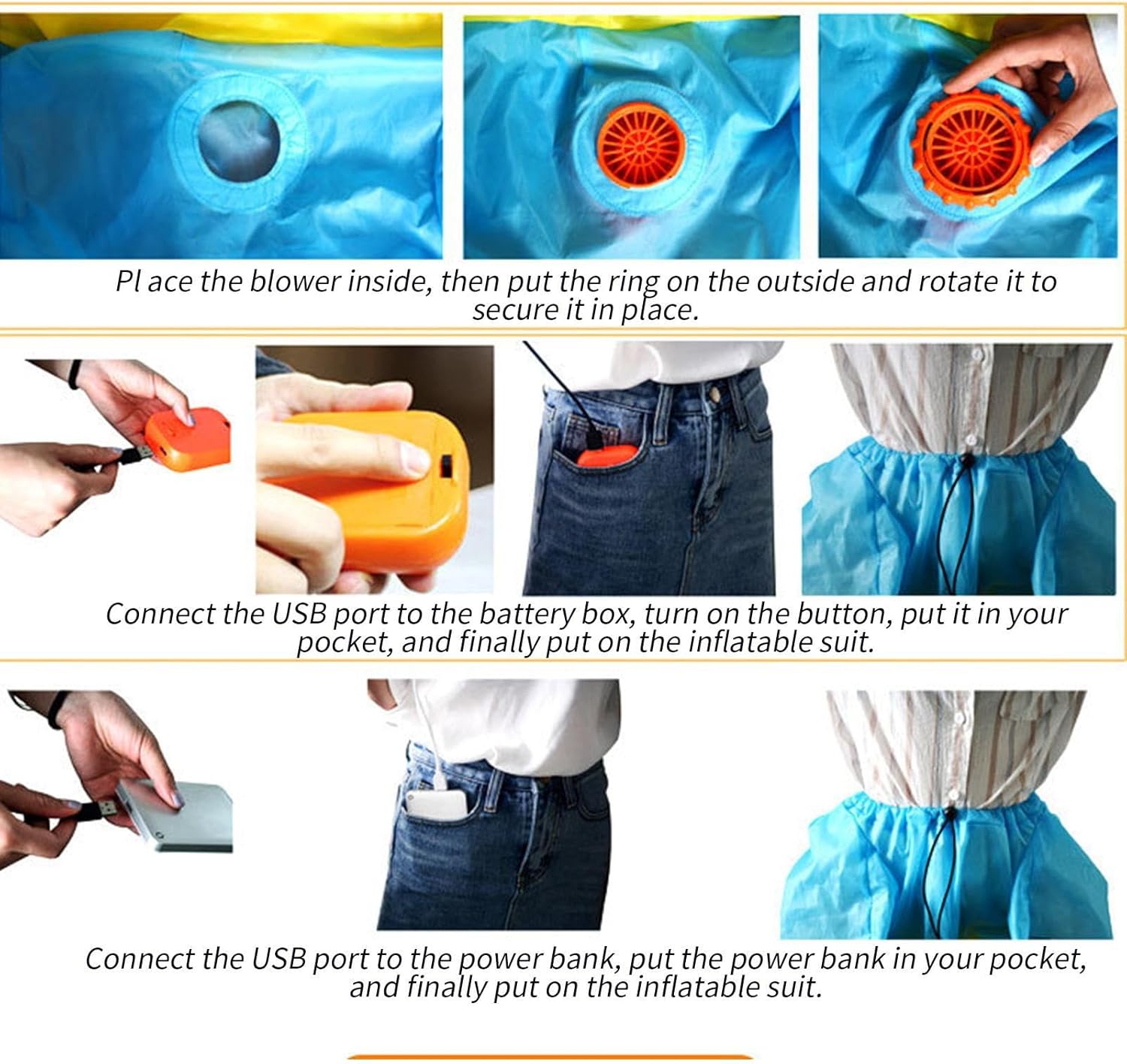 Pl ace the blower inside, then put the ring on the outside and rotate it to secure it in place.

Connect the USB port to the battery box, turn on the button, put it in your pocket, and finally put on the inflatable suit.

Connect the USB port to the power bank, put the power bank in your pocket, and finally put on the inflatable suit.