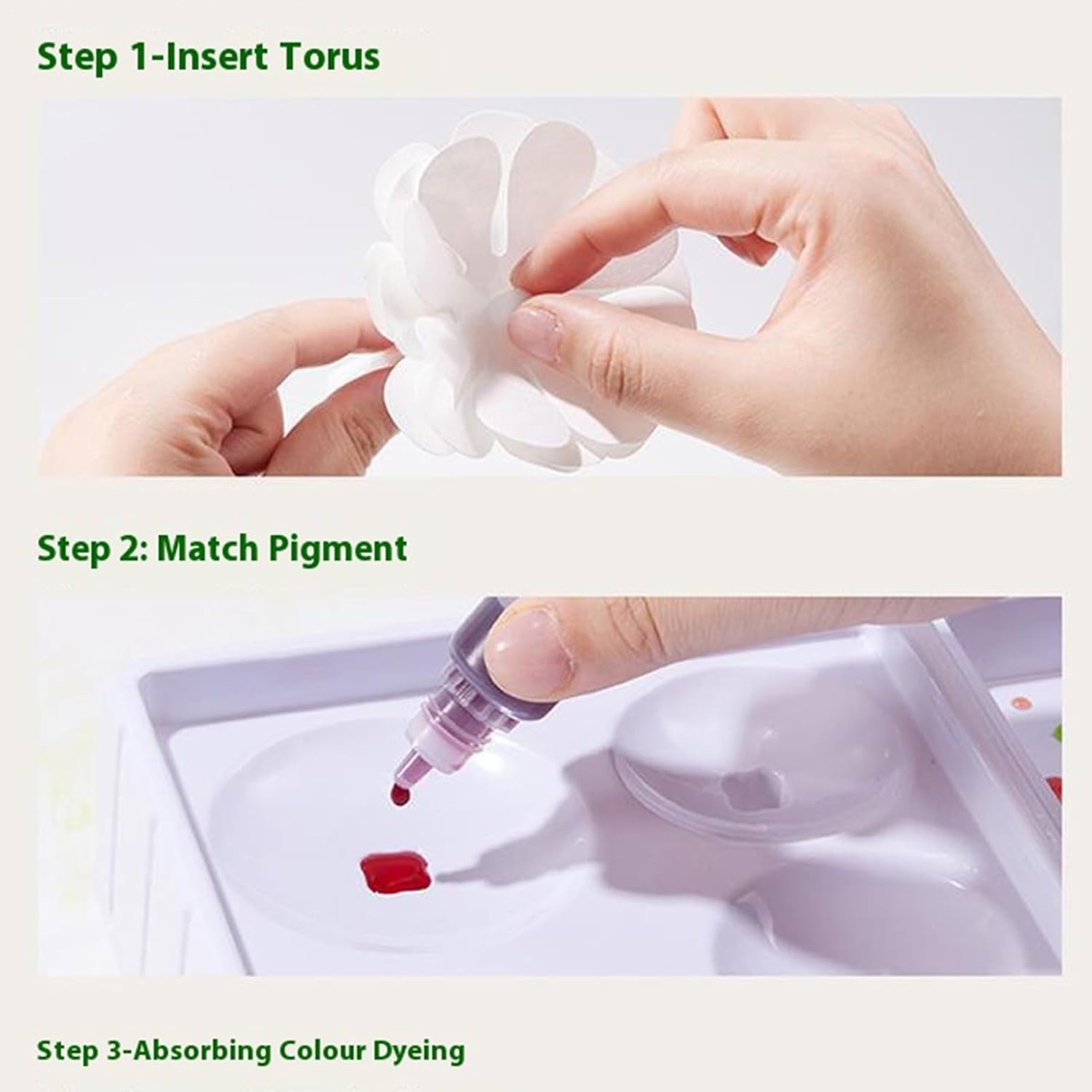 Step 1-Insert Torus

Step 2: Match Pigment

Step 3-Absorbing Colour Dyeing