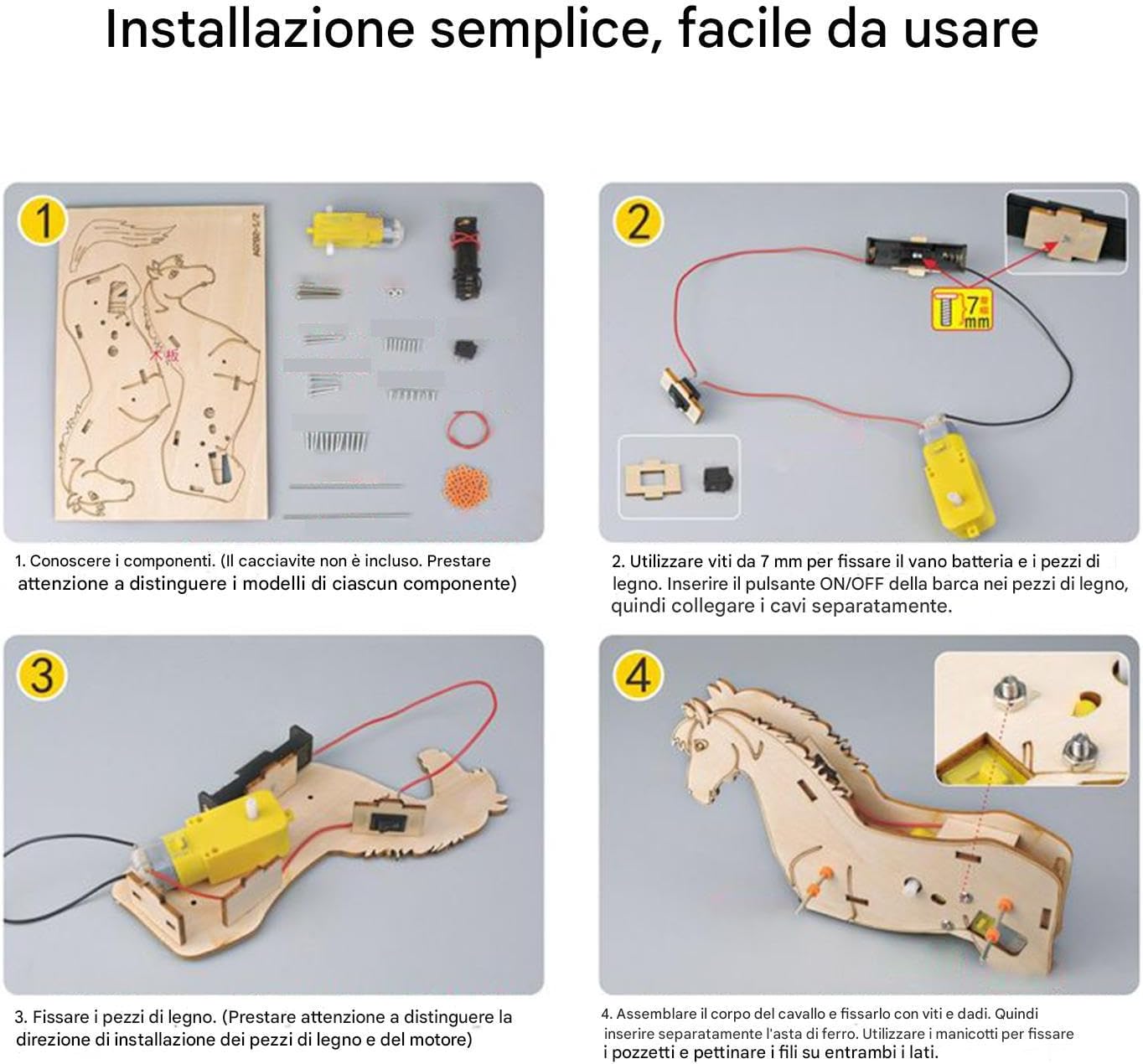 Installazione semplice, facile da usare

1

木板

1. Conoscere i componenti. (Il cacciavite non è incluso. Prestare attenzione a distinguere i modelli di ciascun componente)

2

7 mm

2. Utilizzare viti da 7 mm per fissare il vano batteria e i pezzi di legno. Inserire il pulsante ON/OFF della barca nei pezzi di legno, quindi collegare i cavi separatamente.

3

3. Fissare i pezzi di legno. (Prestare attenzione a distinguere la direzione di installazione dei pezzi di legno e del motore)

4

4. Assemblare il corpo del cavallo e fissarlo con viti e dadi. Quindi inserire separatamente l'asta di ferro. Utilizzare i manicotti per fissare i pozzetti e pettinare i fili su entrambi i lati.