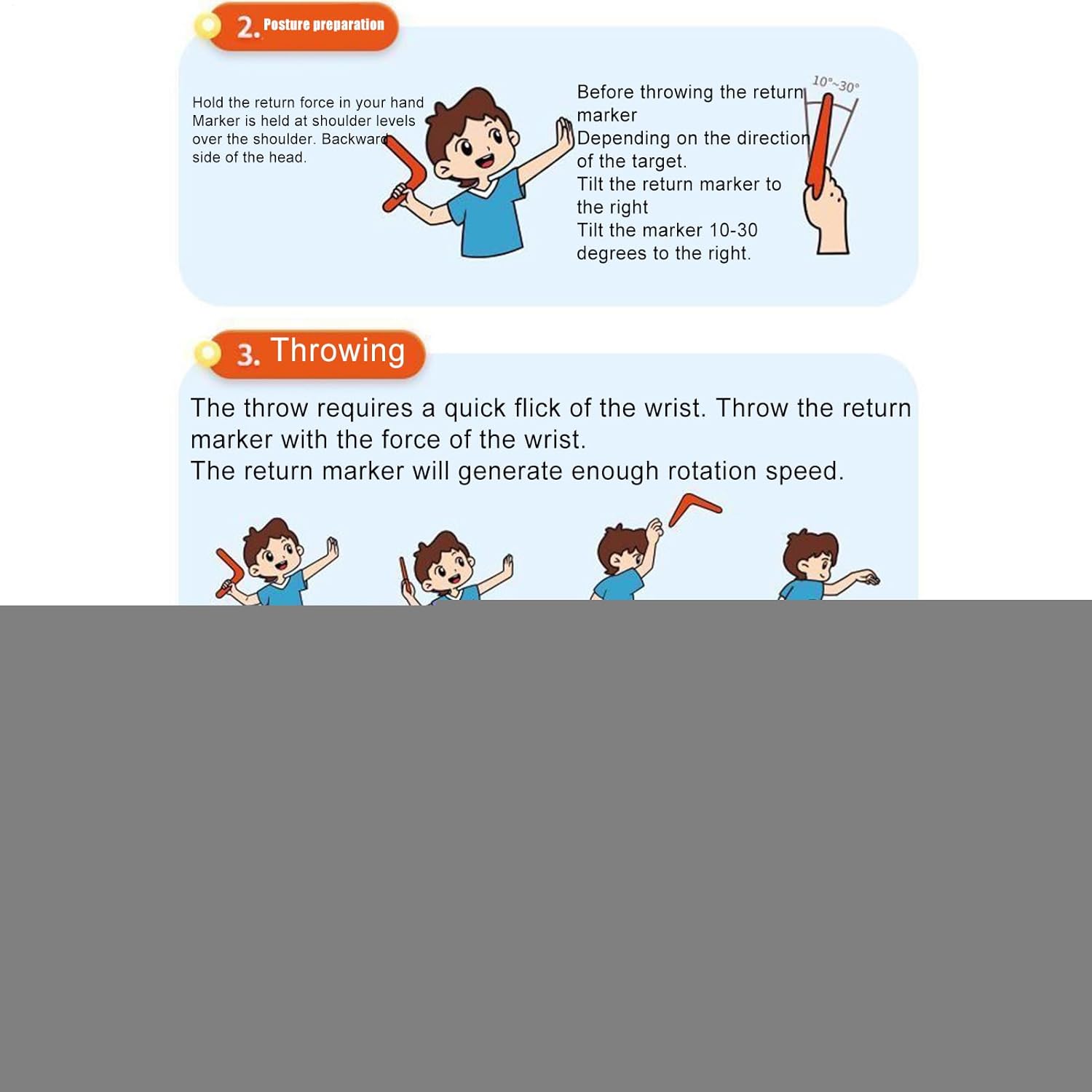 2. Posture preparation

Hold the return force in your hand Marker is held at shoulder levels over the shoulder. Backward side of the head.

Before throwing the return marker
Depending on the direction of the target.
Tilt the return marker to the right
Tilt the marker 10-30 degrees to the right.

10°~30°

3. Throwing

The throw requires a quick flick of the wrist. Throw the return marker with the force of the wrist.
The return marker will generate enough rotation speed.