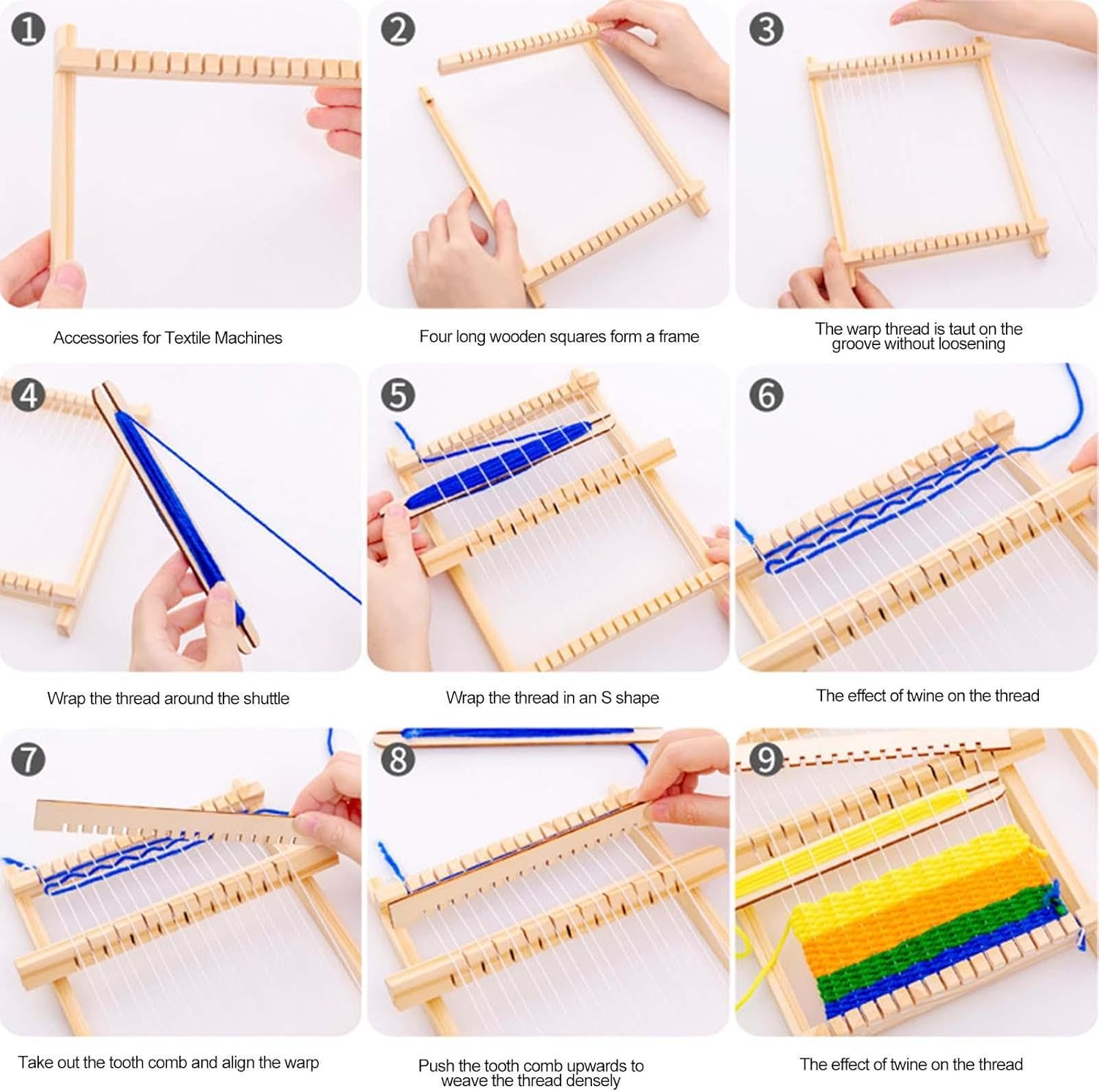 1
Accessories for Textile Machines

2
Four long wooden squares form a frame

3
The warp thread is taut on the groove without loosening

4
Wrap the thread around the shuttle

5
Wrap the thread in an S shape

6
The effect of twine on the thread

7
Take out the tooth comb and align the warp

8
Push the tooth comb upwards to weave the thread densely

9
The effect of twine on the thread