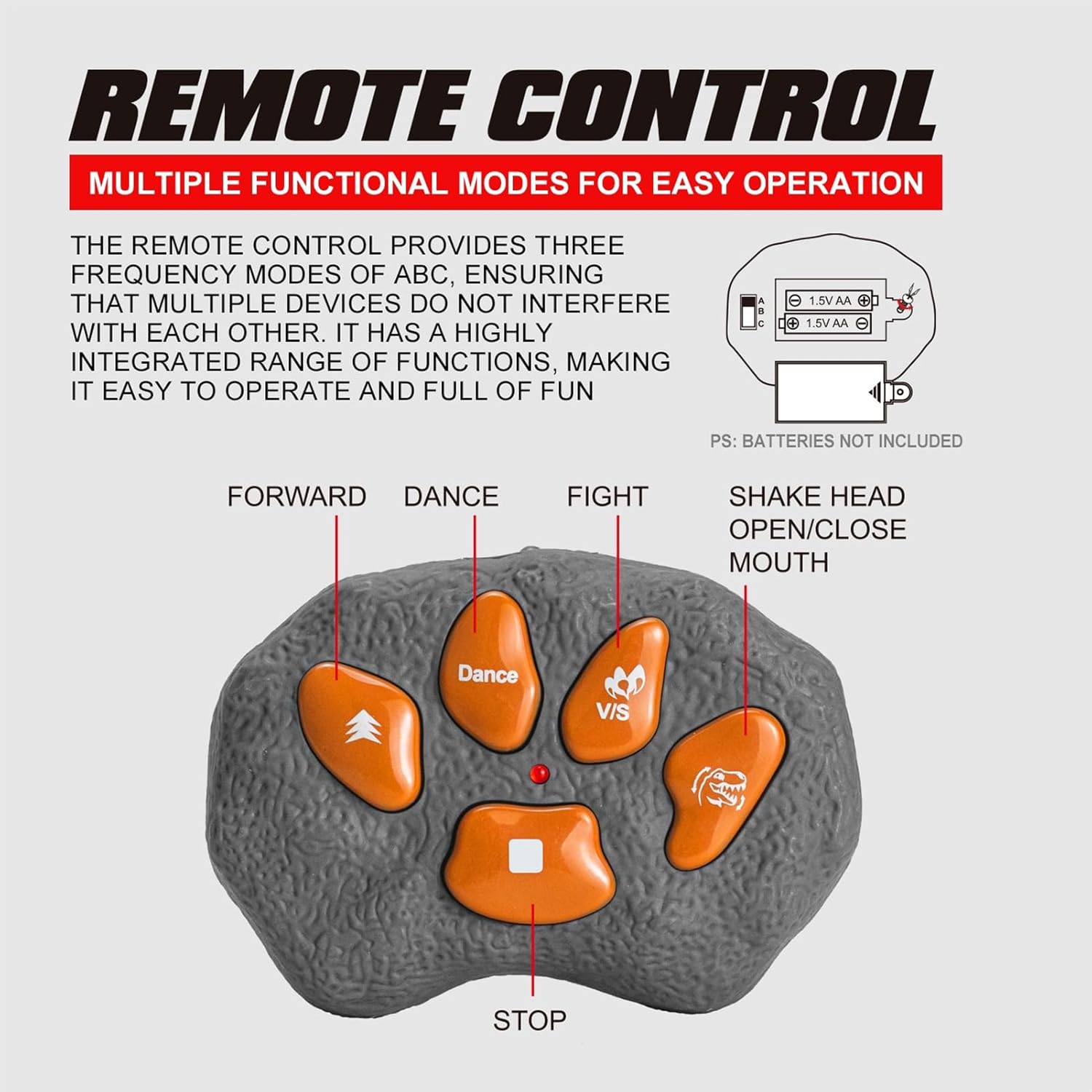 REMOTE CONTROL

MULTIPLE FUNCTIONAL MODES FOR EASY OPERATION

THE REMOTE CONTROL PROVIDES THREE FREQUENCY MODES OF ABC, ENSURING THAT MULTIPLE DEVICES DO NOT INTERFERE WITH EACH OTHER. IT HAS A HIGHLY INTEGRATED RANGE OF FUNCTIONS, MAKING IT EASY TO OPERATE AND FULL OF FUN

A
B
C

1.5V AA
1.5V AA

PS: BATTERIES NOT INCLUDED

FORWARD

DANCE

FIGHT

SHAKE HEAD OPEN/CLOSE MOUTH

Dance

V/S

STOP