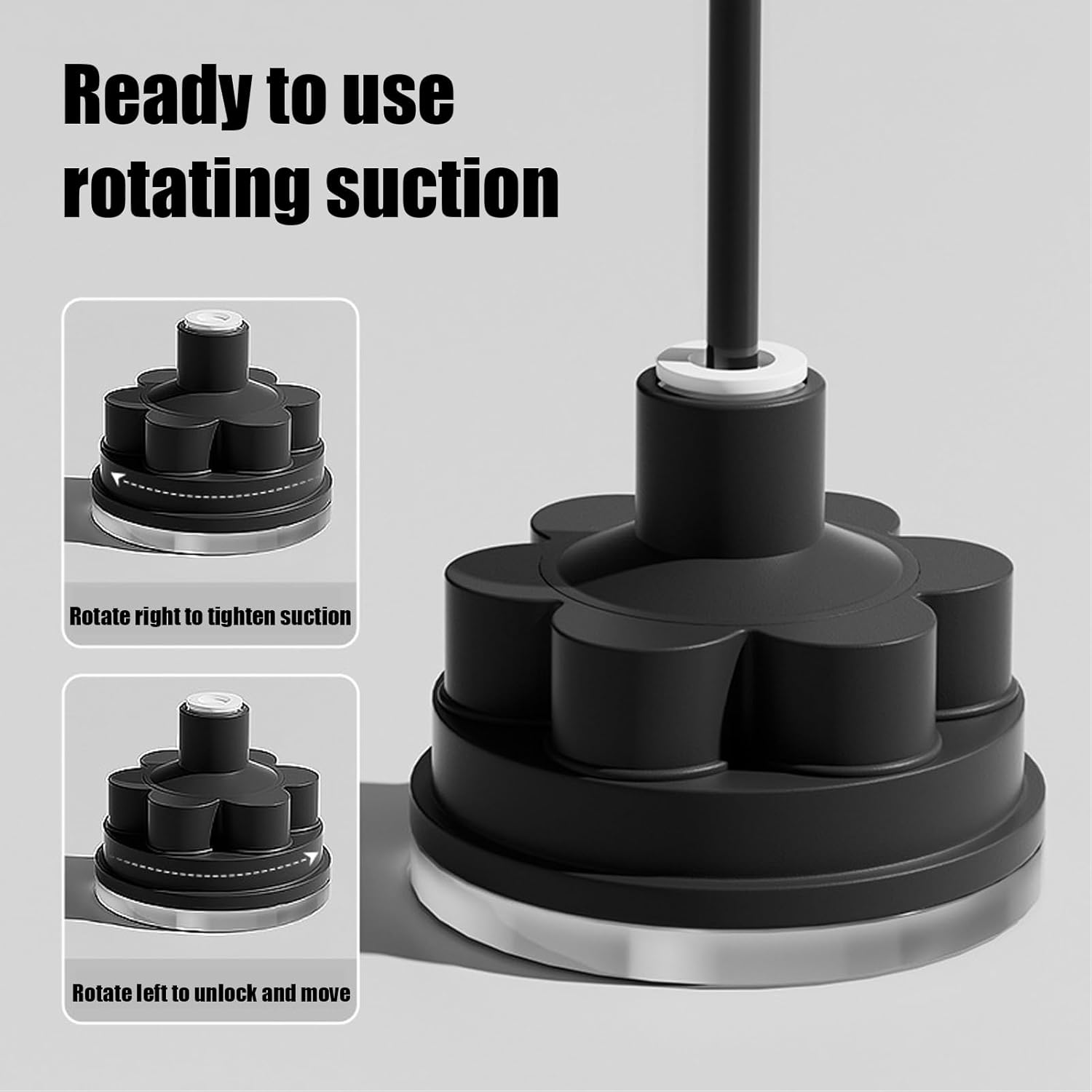 Ready to use rotating suction

Rotate right to tighten suction

Rotate left to unlock and move