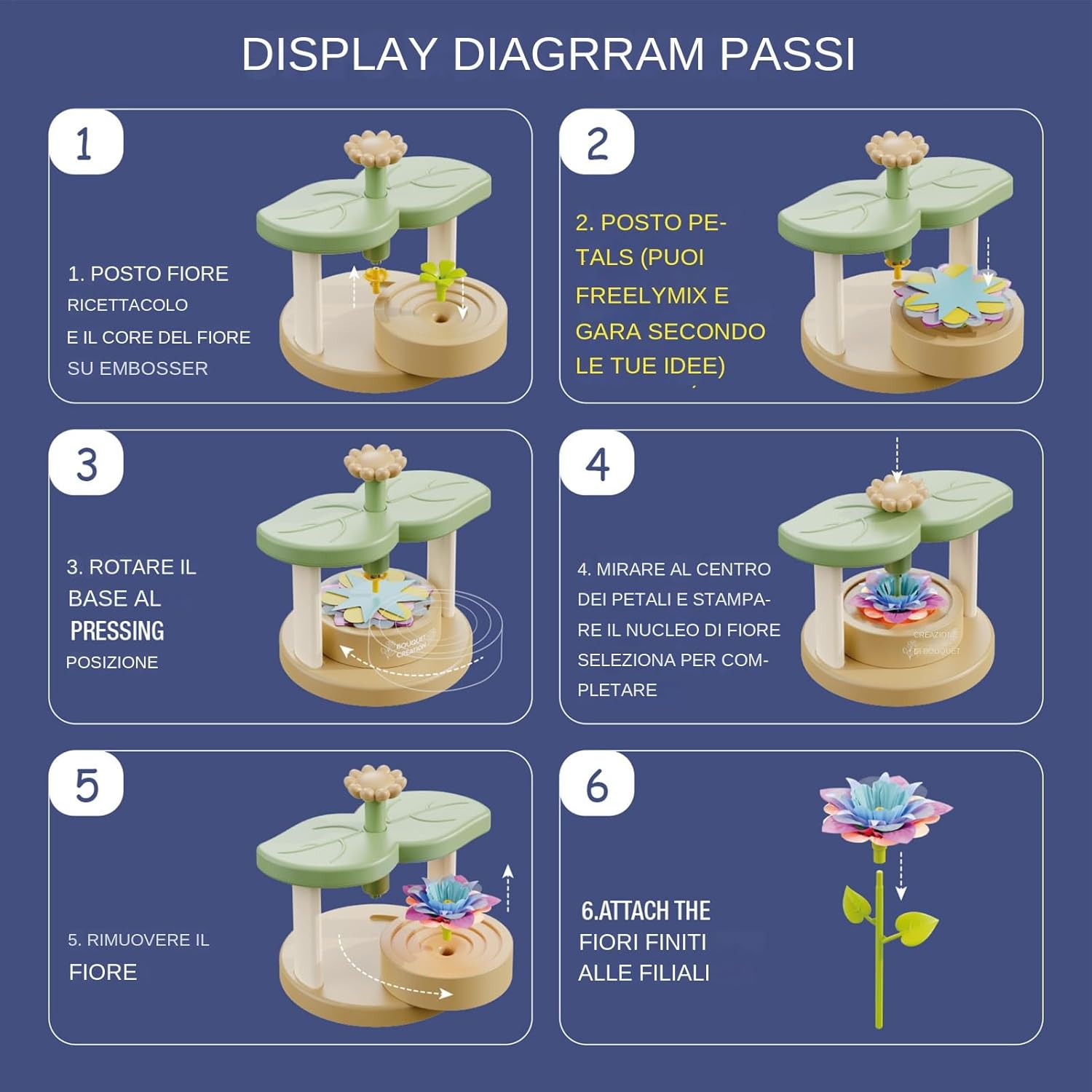 DISPLAY DIAGRRAM PASSI

1

1. POSTO FIORE RICETTACOLO E IL CORE DEL FIORE SU EMBOSSER

2

2. POSTO PETALS (PUOI FREELYMIX E GARA SECONDO LE TUE IDEE)

3

3. ROTARE IL BASE AL PRESSING POSIZIONE

BOUQUET CREATION

4

4. MIRARE AL CENTRO DEI PETALI E STAMPARE IL NUCLEO DI FIORE SELEZIONA PER COMPLETARE

CREAZIONE DI BOUQUET

5

5. RIMUOVERE IL FIORE

6

6.ATTACH THE FIORI FINITI ALLE FILIALI