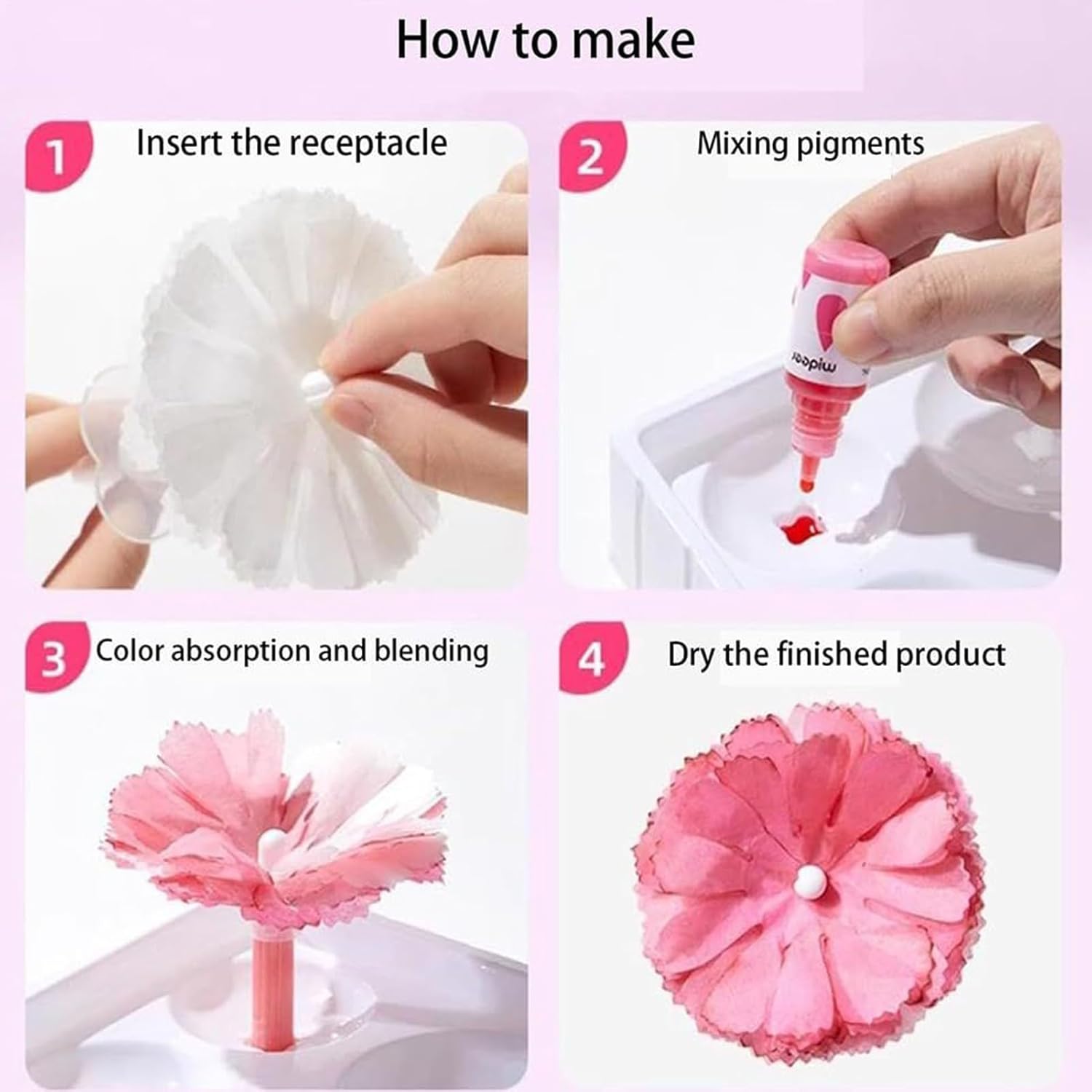 How to make

1 Insert the receptacle

2 Mixing pigments

mideer

3 Color absorption and blending

4 Dry the finished product