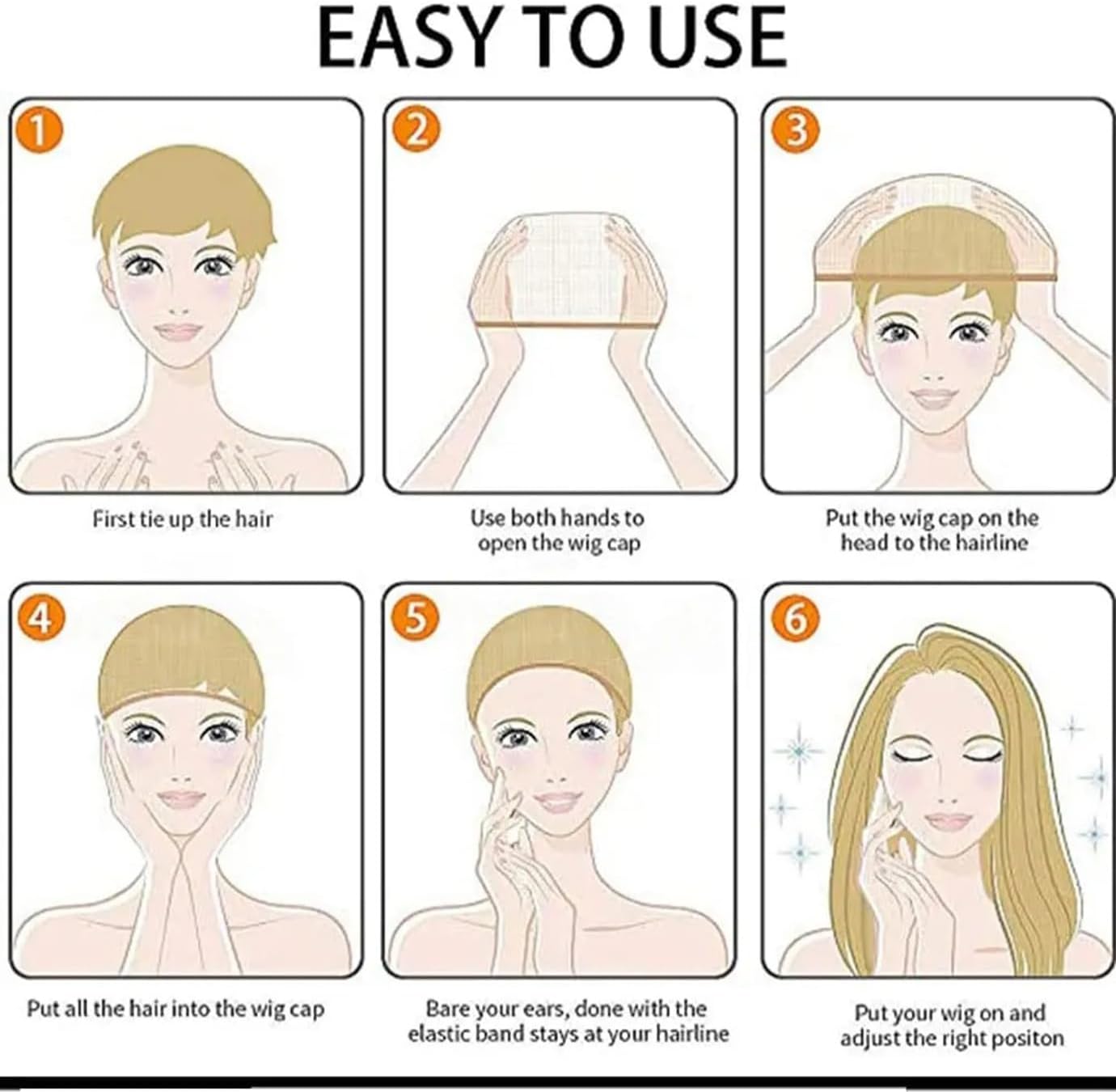 EASY TO USE

1

First tie up the hair

2

Use both hands to open the wig cap

3

Put the wig cap on the head to the hairline

4

Put all the hair into the wig cap

5

Bare your ears, done with the elastic band stays at your hairline

6

Put your wig on and adjust the right positon