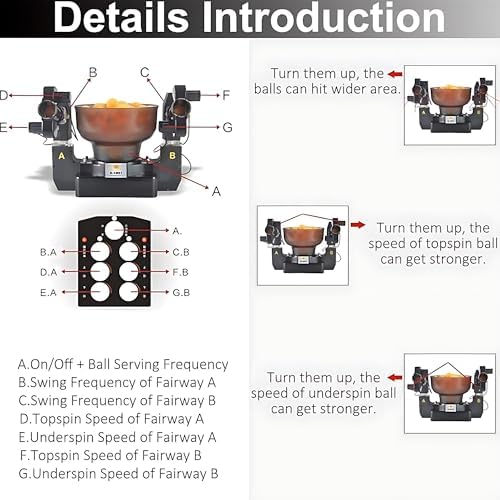 Details Introduction

B
C
D
F
E
G
A
B
A

A.
B.A
C.B
D.A
F.B
E.A
G.B

A.On/Off + Ball Serving Frequency
B.Swing Frequency of Fairway A
C.Swing Frequency of Fairway B
D.Topspin Speed of Fairway A
E.Underspin Speed of Fairway A
F.Topspin Speed of Fairway B
G.Underspin Speed of Fairway B

Turn them up, the balls can hit wider area.

Turn them up, the speed of topspin ball can get stronger.

Turn them up, the speed of underspin ball can get stronger.