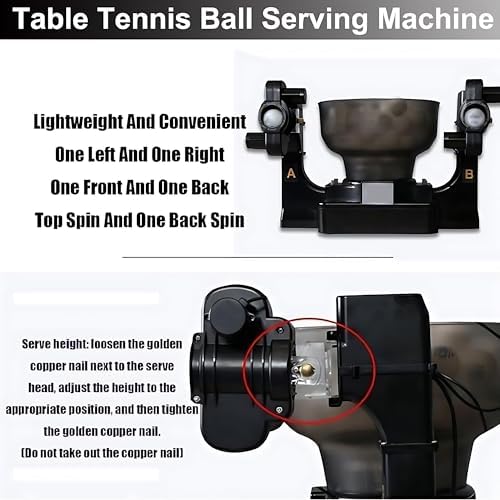 Table Tennis Ball Serving Machine

Lightweight And Convenient
One Left And One Right
One Front And One Back
Top Spin And One Back Spin

A

B

Serve height: loosen the golden copper nail next to the serve head, adjust the height to the appropriate position, and then tighten the golden copper nail.
(Do not take out the copper nail)