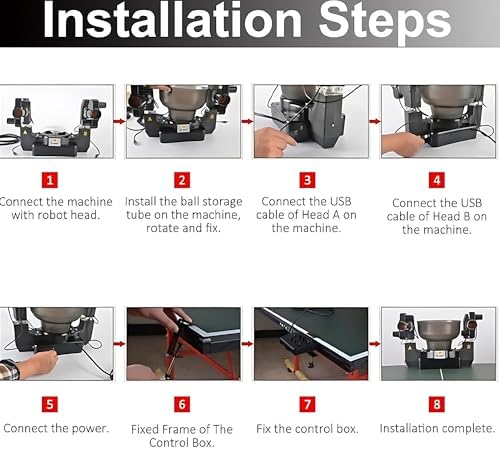 Installation Steps

1
Connect the machine with robot head.

2
Install the ball storage tube on the machine, rotate and fix.

3
Connect the USB cable of Head A on the machine.

4
Connect the USB cable of Head B on the machine.

5
Connect the power.

6
Fixed Frame of The Control Box.

7
Fix the control box.

8
Installation complete.