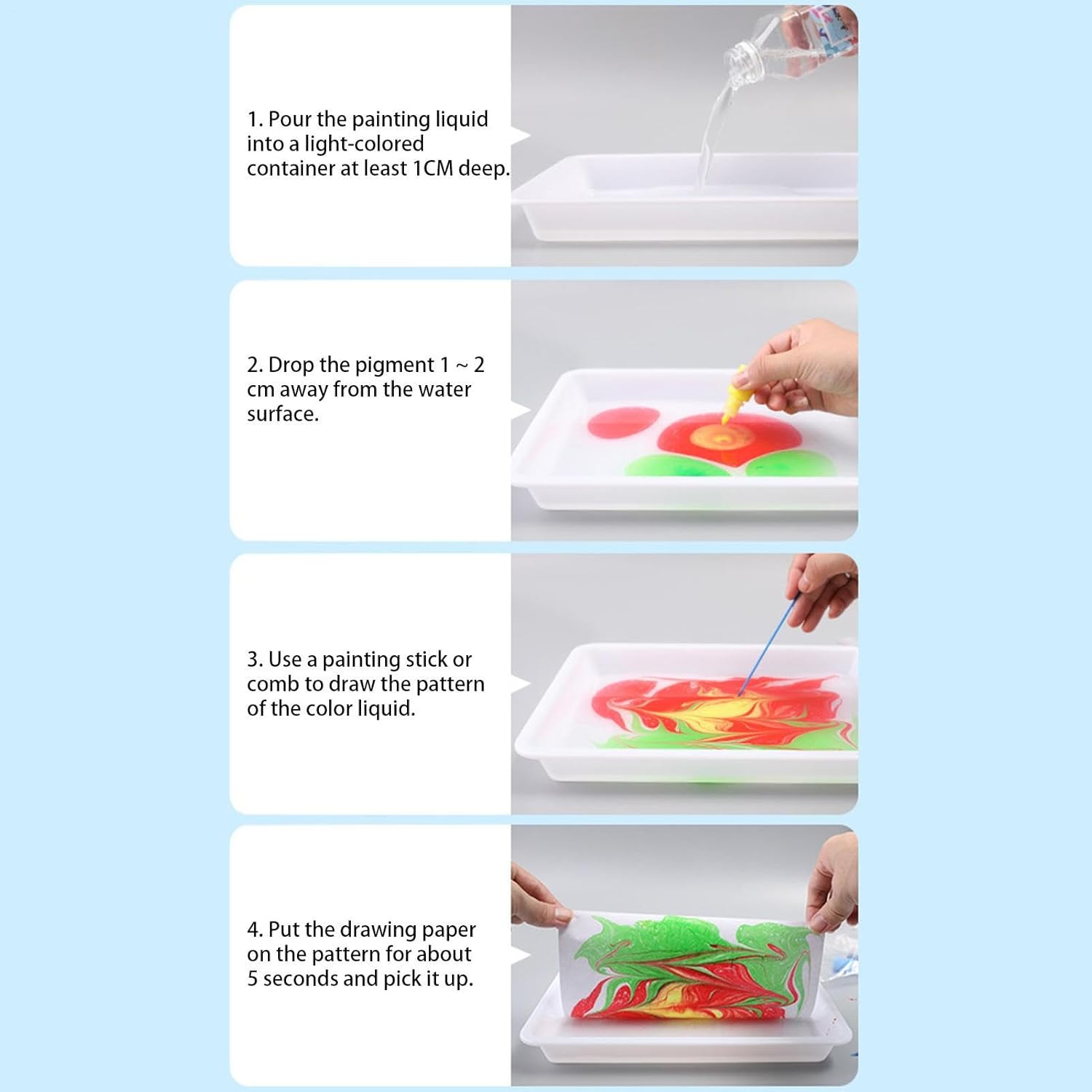 1. Pour the painting liquid into a light-colored container at least 1CM deep.

2. Drop the pigment 1 ~ 2 cm away from the water surface.

3. Use a painting stick or comb to draw the pattern of the color liquid.

4. Put the drawing paper on the pattern for about 5 seconds and pick it up.