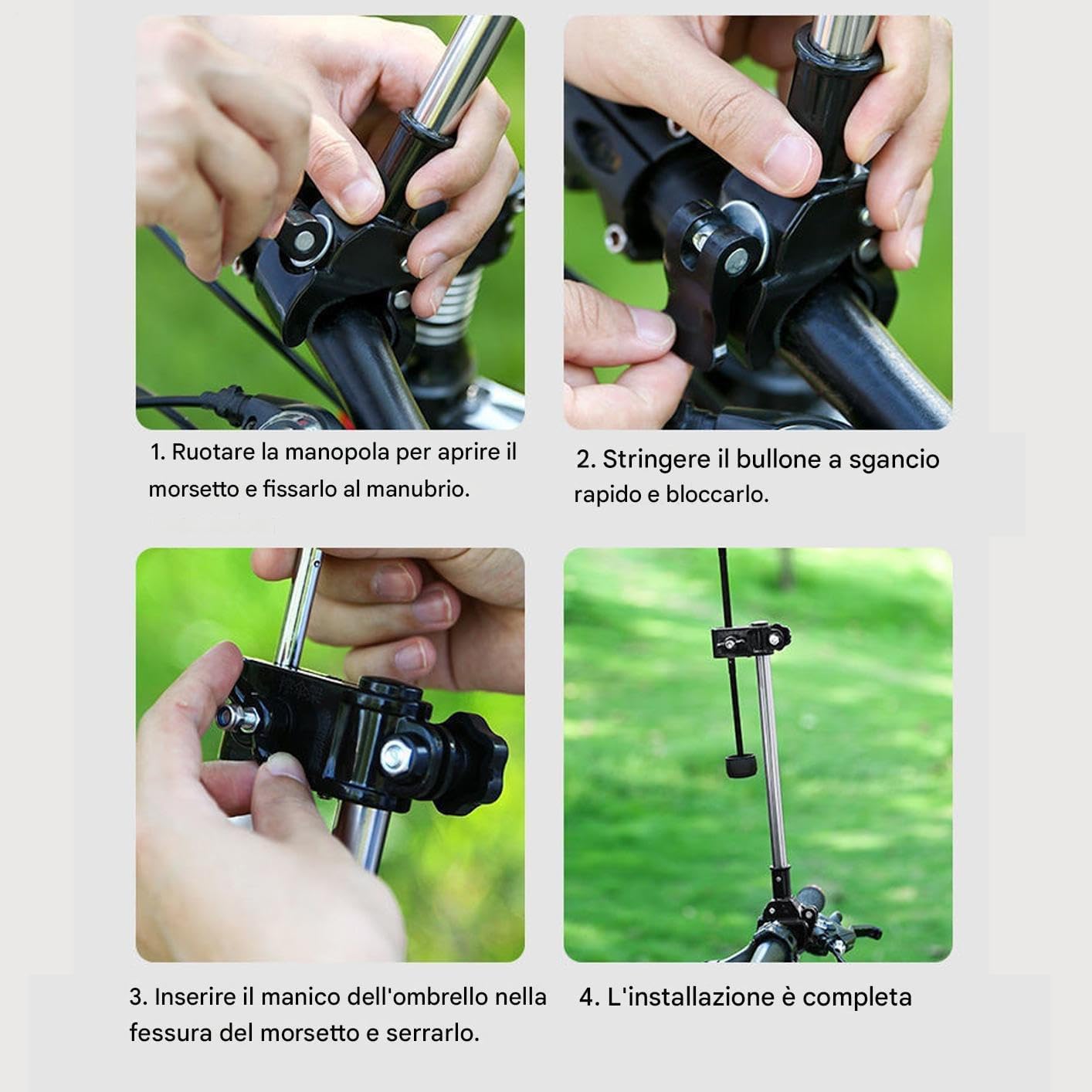 1. Ruotare la manopola per aprire il morsetto e fissarlo al manubrio.

2. Stringere il bullone a sgancio rapido e bloccarlo.

3. Inserire il manico dell'ombrello nella fessura del morsetto e serrarlo.

4. L'installazione è completa