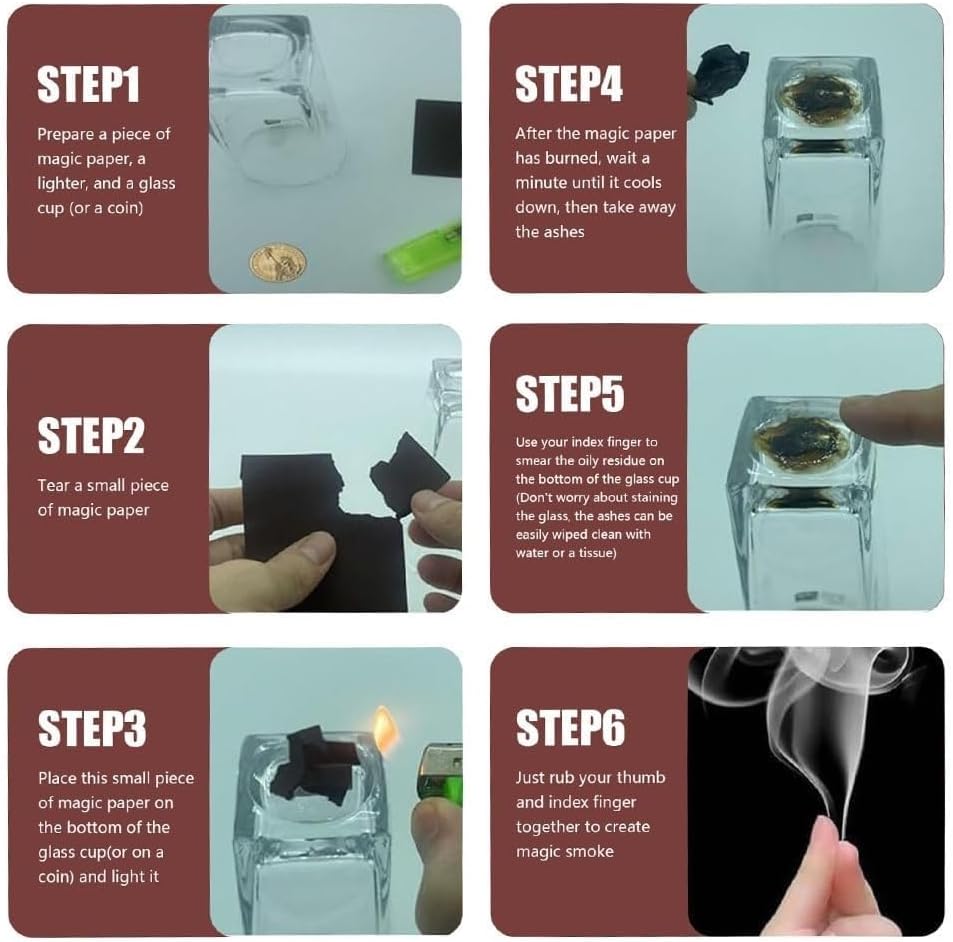 STEP1

Prepare a piece of magic paper, a lighter, and a glass cup (or a coin)

STEP2

Tear a small piece of magic paper

STEP3

Place this small piece of magic paper on the bottom of the glass cup(or on a coin) and light it

STEP4

After the magic paper has burned, wait a minute until it cools down, then take away the ashes

STEP5

Use your index finger to smear the oily residue on the bottom of the glass cup (Don't worry about staining the glass, the ashes can be easily wiped clean with water or a tissue)

STEP6

Just rub your thumb and index finger together to create magic smoke