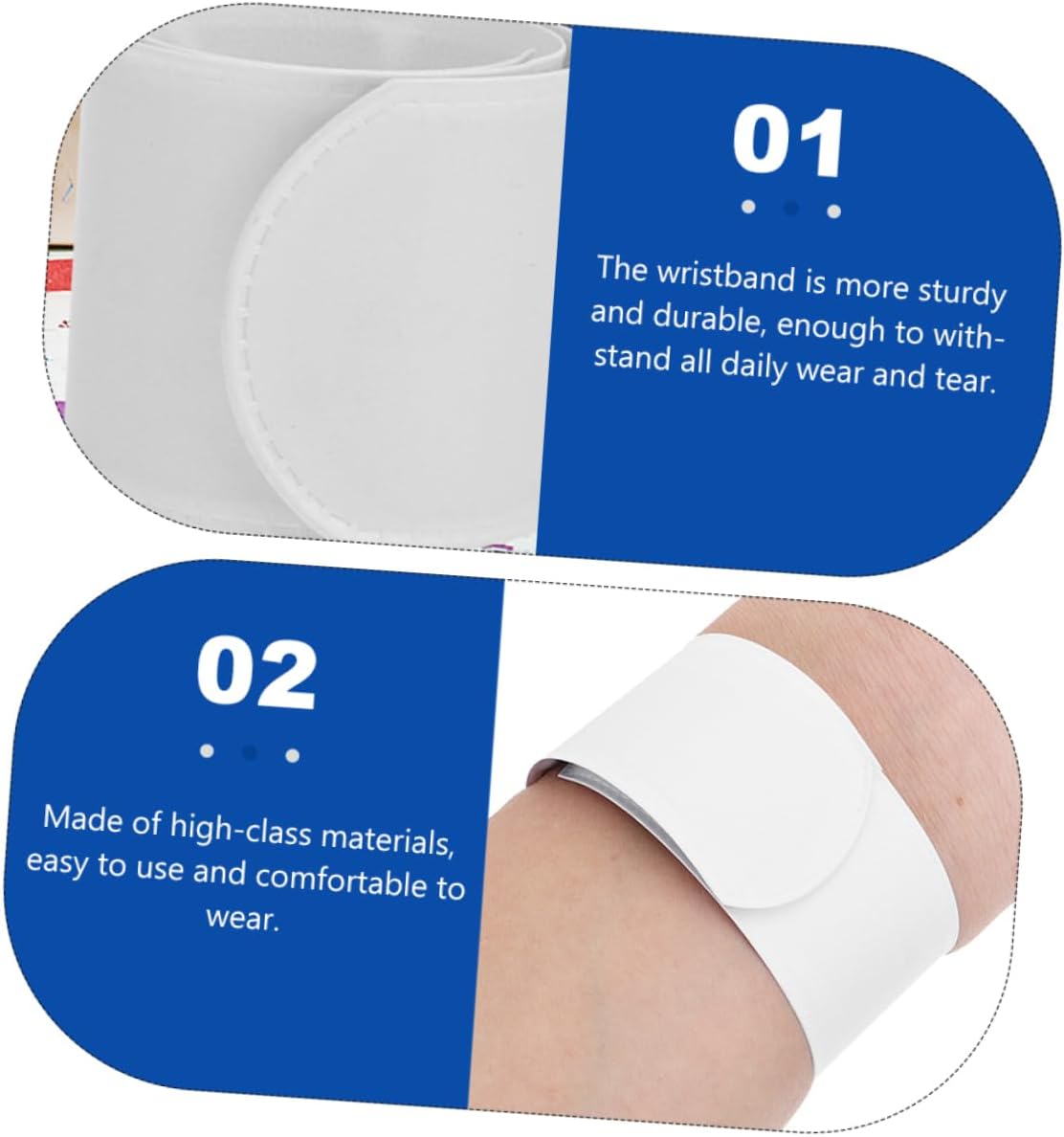 01

The wristband is more sturdy and durable, enough to withstand all daily wear and tear.

02

Made of high-class materials, easy to use and comfortable to wear.