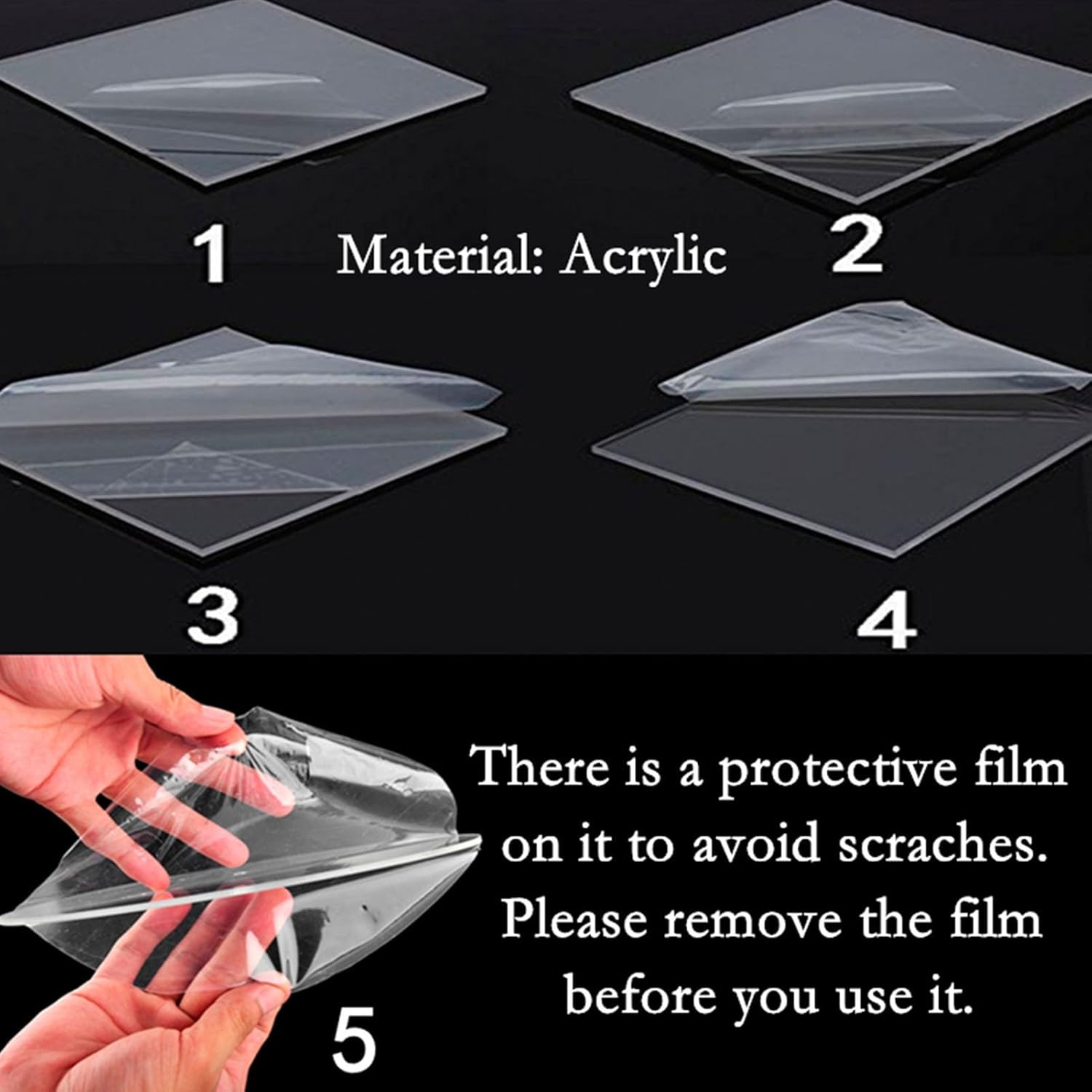 1 Material: Acrylic 2

3

4

There is a protective film on it to avoid scraches. Please remove the film before you use it.

5