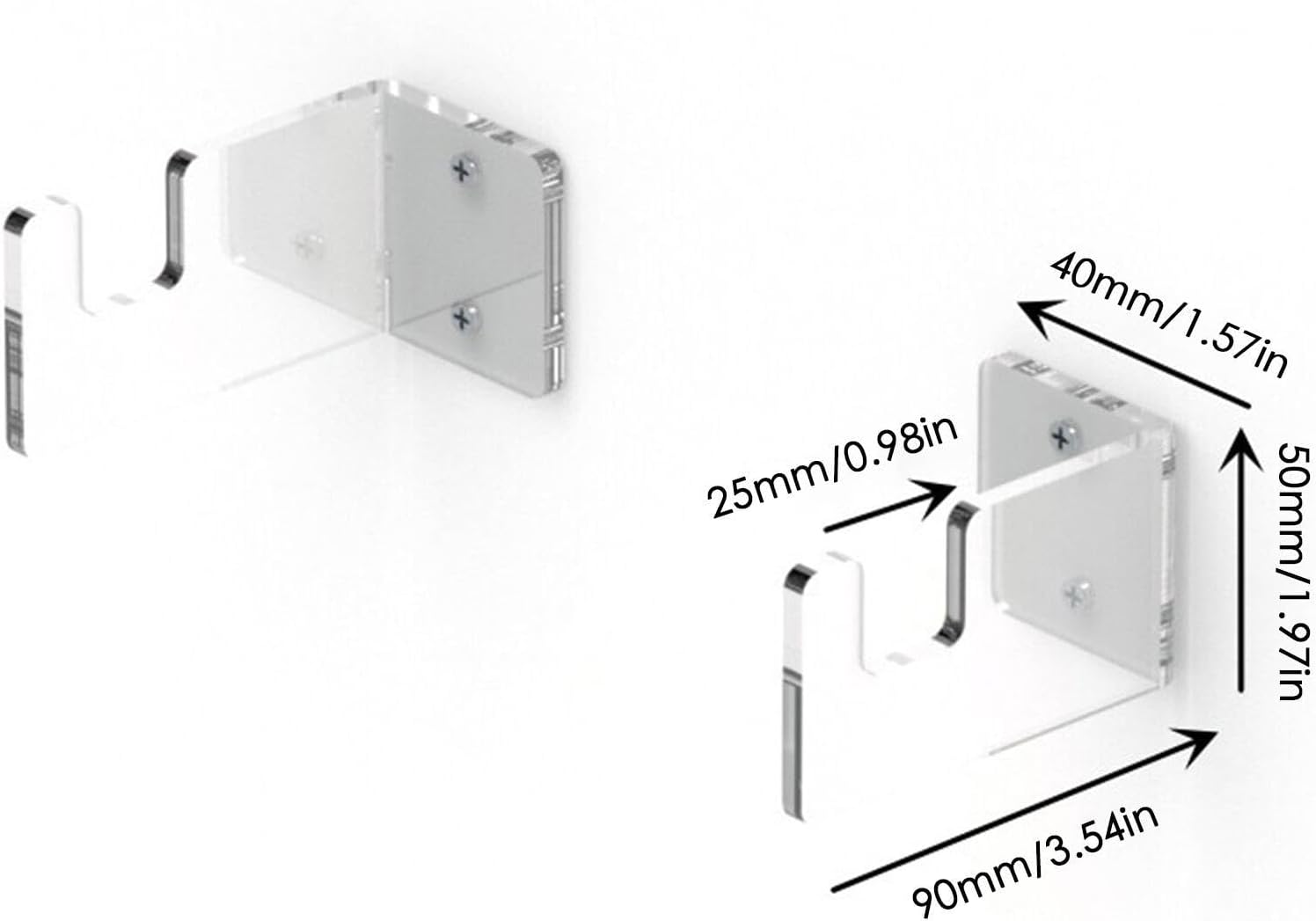 40mm/1.57in

25mm/0.98in

50mm/1.97in

90mm/3.54in