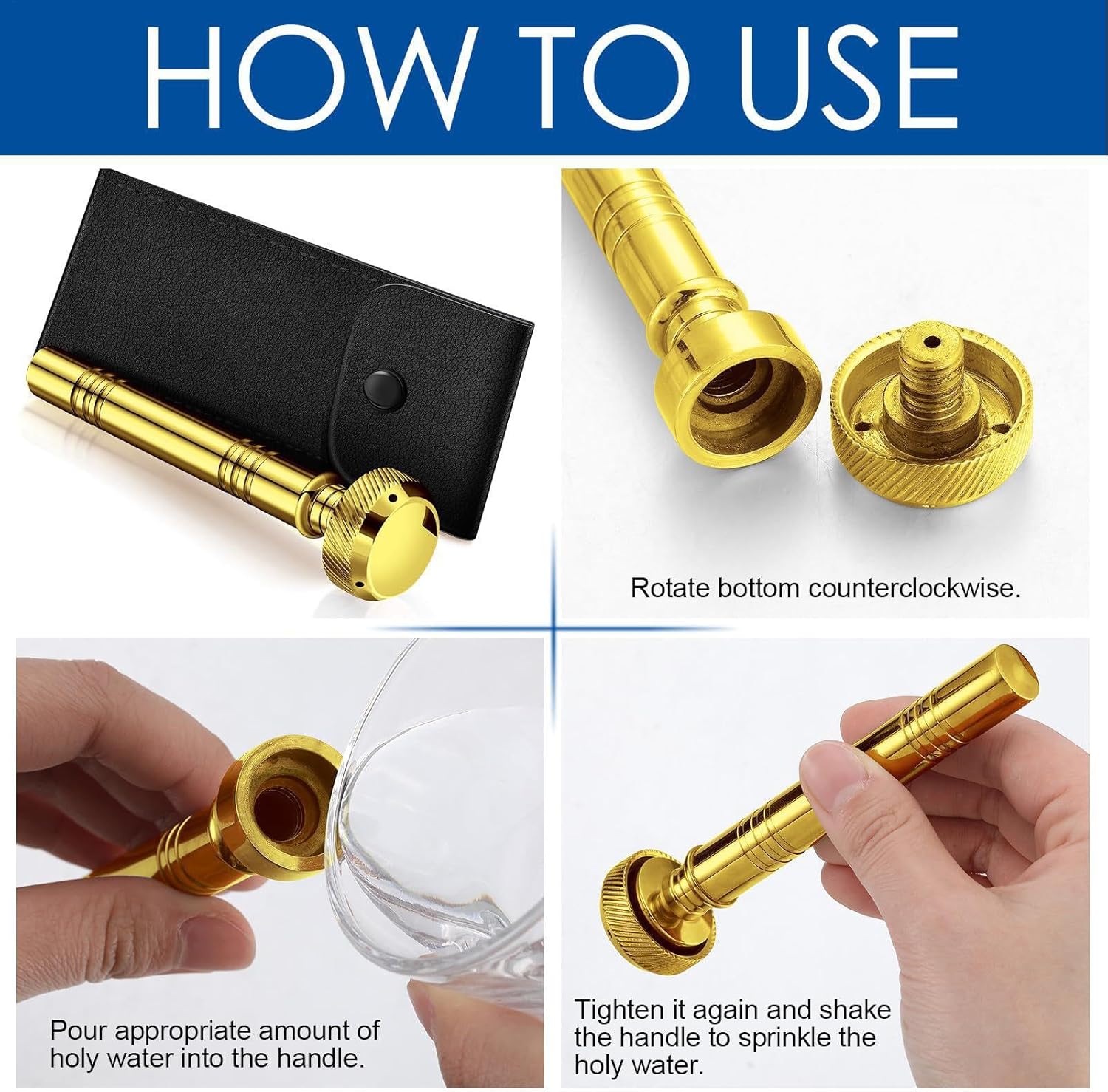 HOW TO USE

Rotate bottom counterclockwise.

Pour appropriate amount of holy water into the handle.

Tighten it again and shake the handle to sprinkle the holy water.