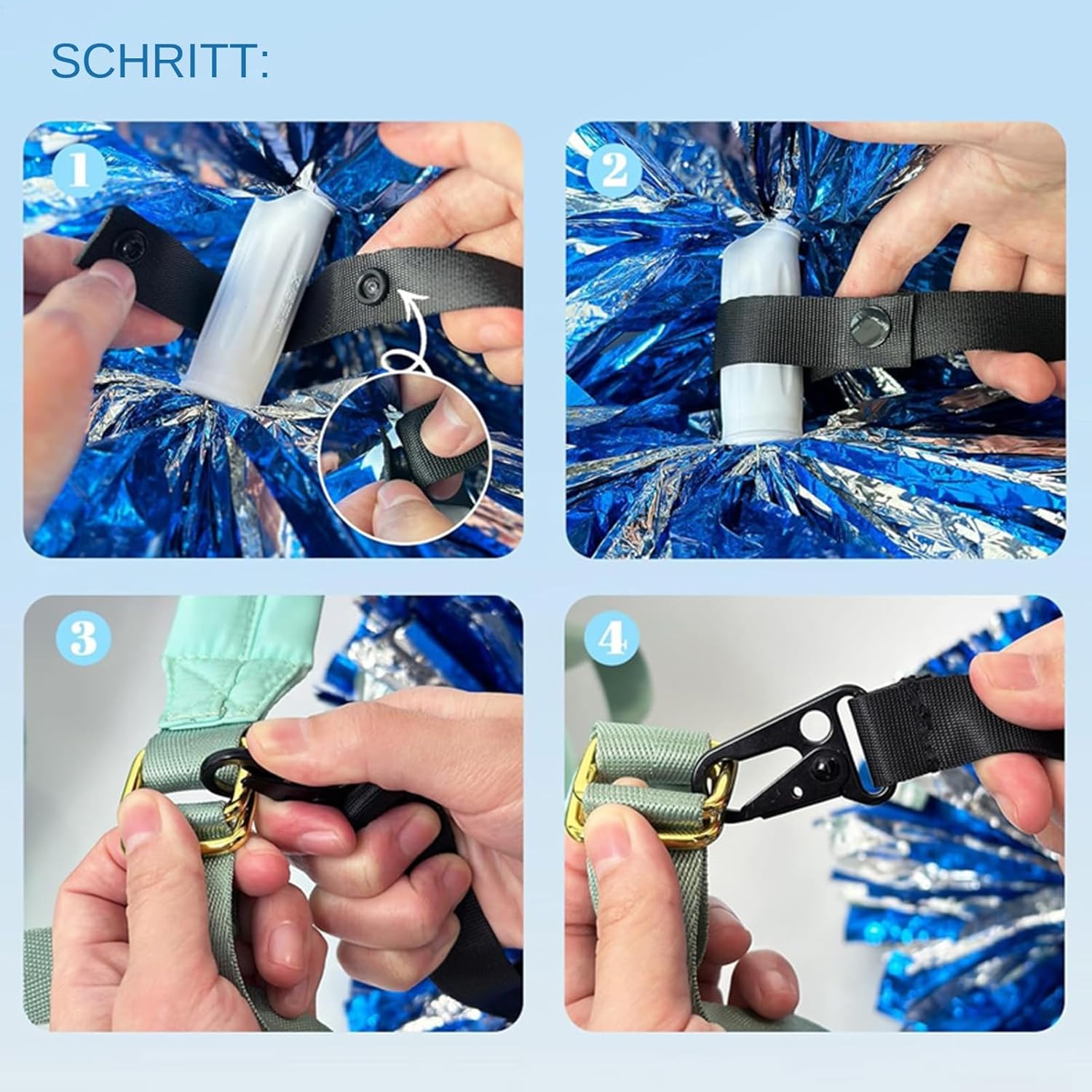 SCHRITT:

1

2

3

4