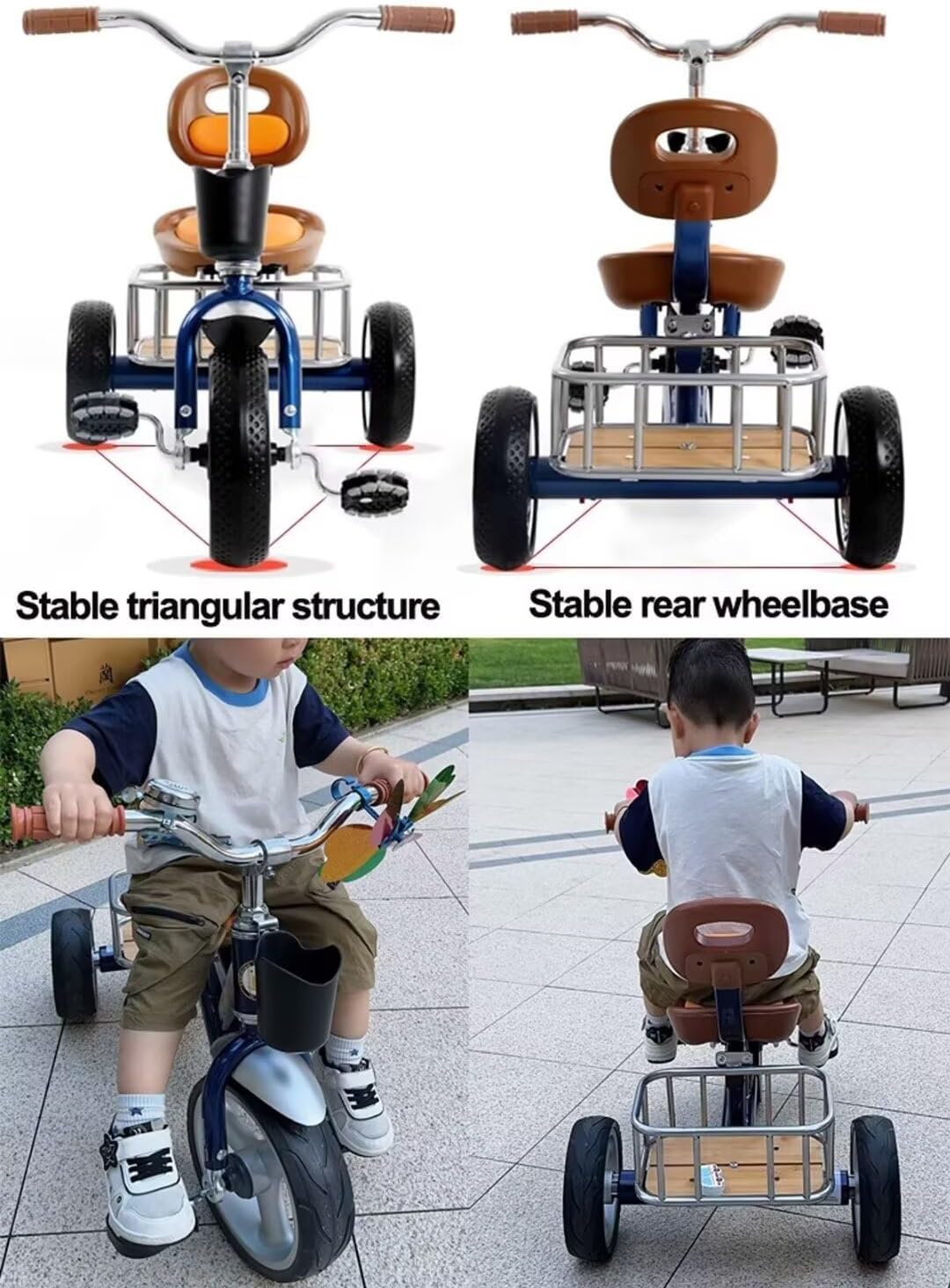 Stable triangular structure

Stable rear wheelbase