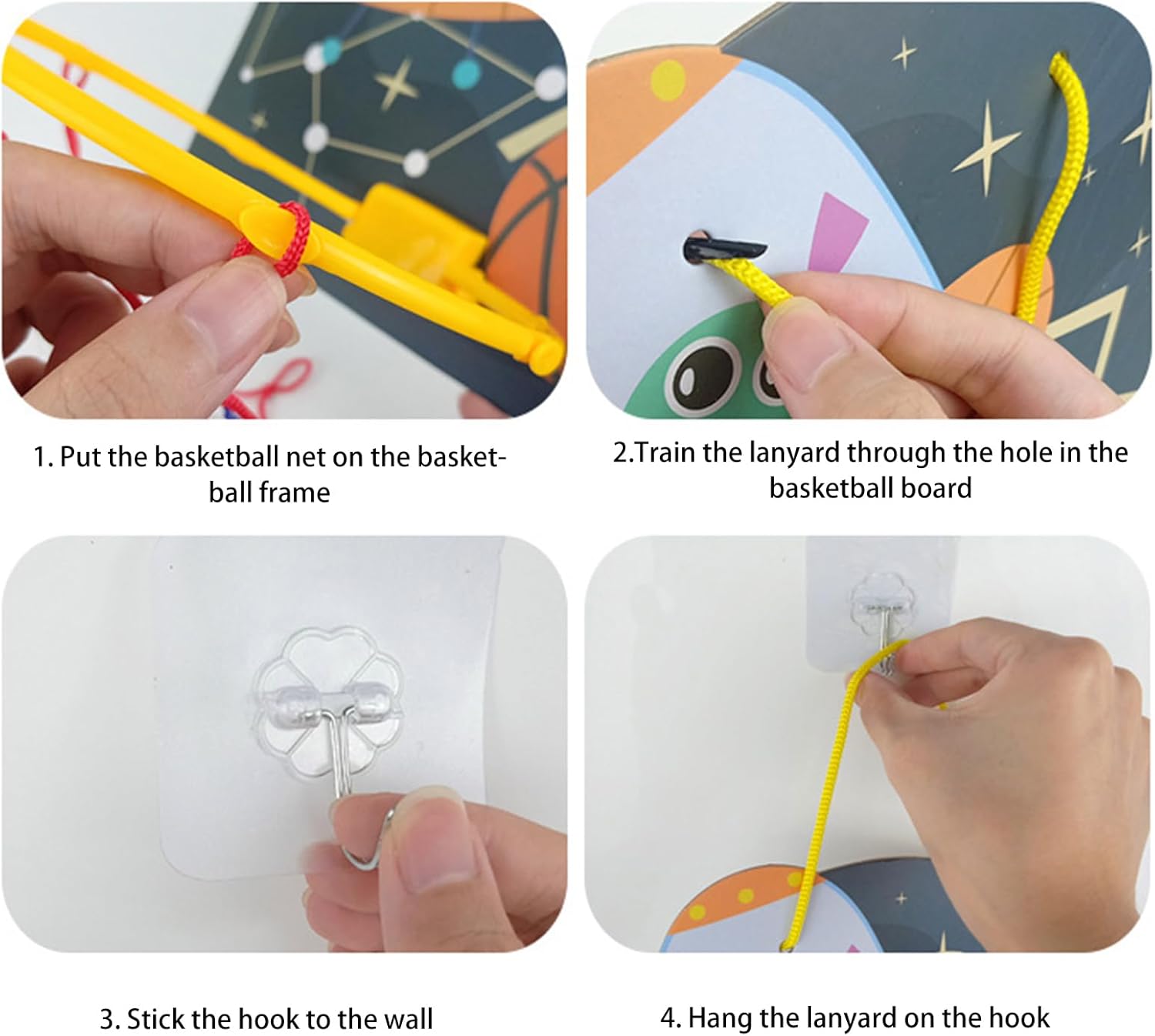 1. Put the basketball net on the basketball frame

2.Train the lanyard through the hole in the basketball board

3. Stick the hook to the wall

4. Hang the lanyard on the hook