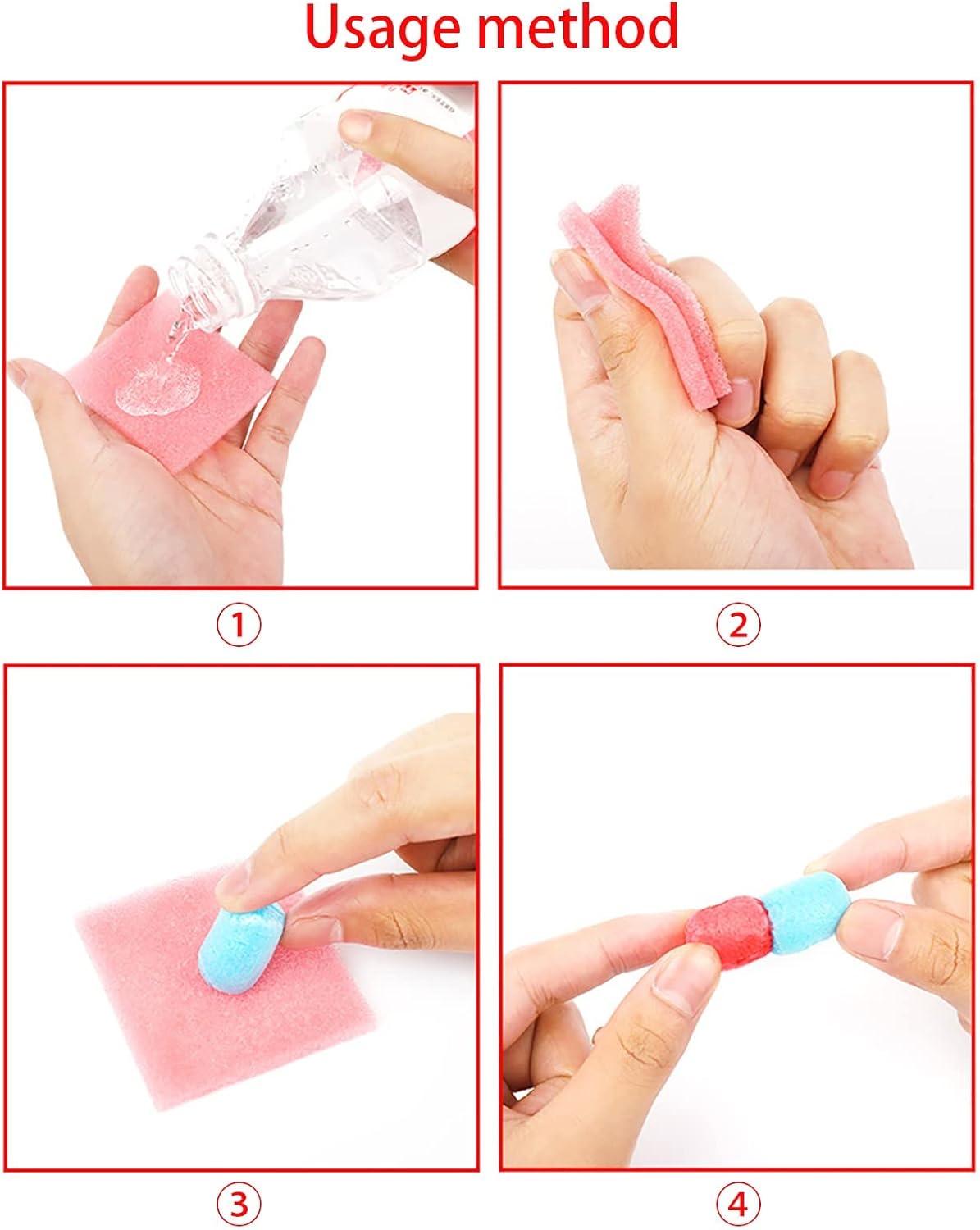 Usage method

①

②

③

④