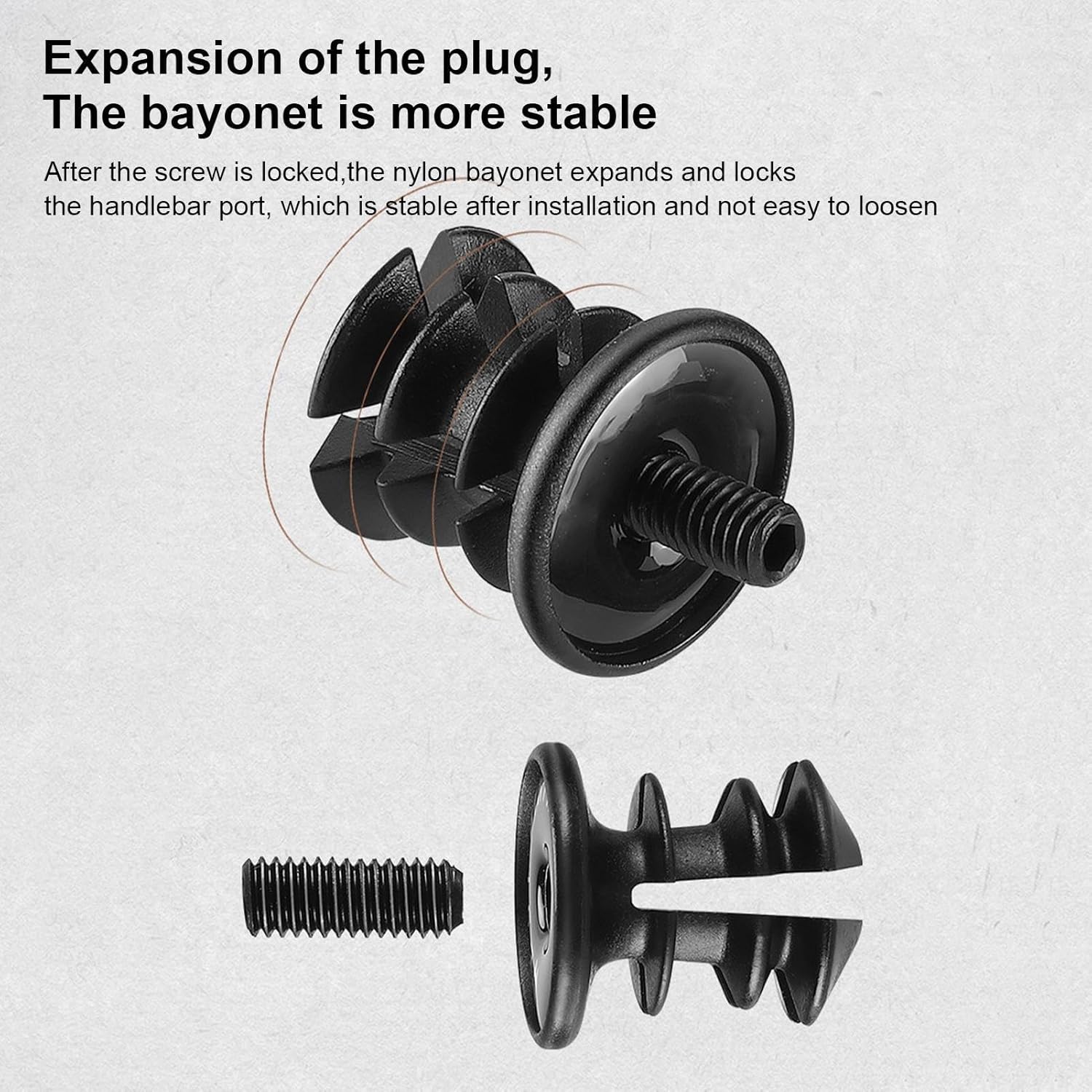 Expansion of the plug,
The bayonet is more stable

After the screw is locked,the nylon bayonet expands and locks the handlebar port, which is stable after installation and not easy to loosen