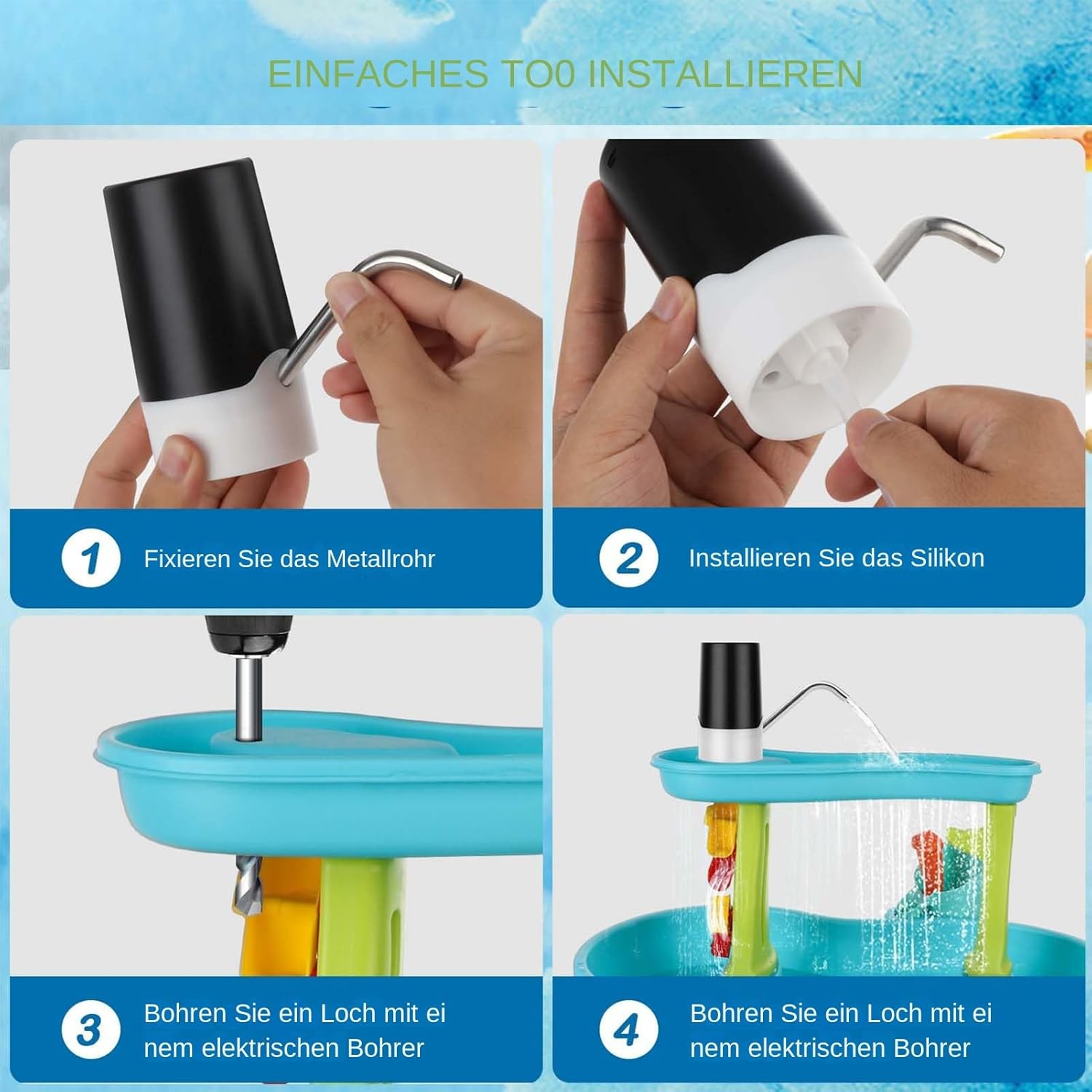 EINFACHES TO0 INSTALLIEREN

1 Fixieren Sie das Metallrohr

2 Installieren Sie das Silikon

3 Bohren Sie ein Loch mit ei nem elektrischen Bohrer

4 Bohren Sie ein Loch mit ei nem elektrischen Bohrer